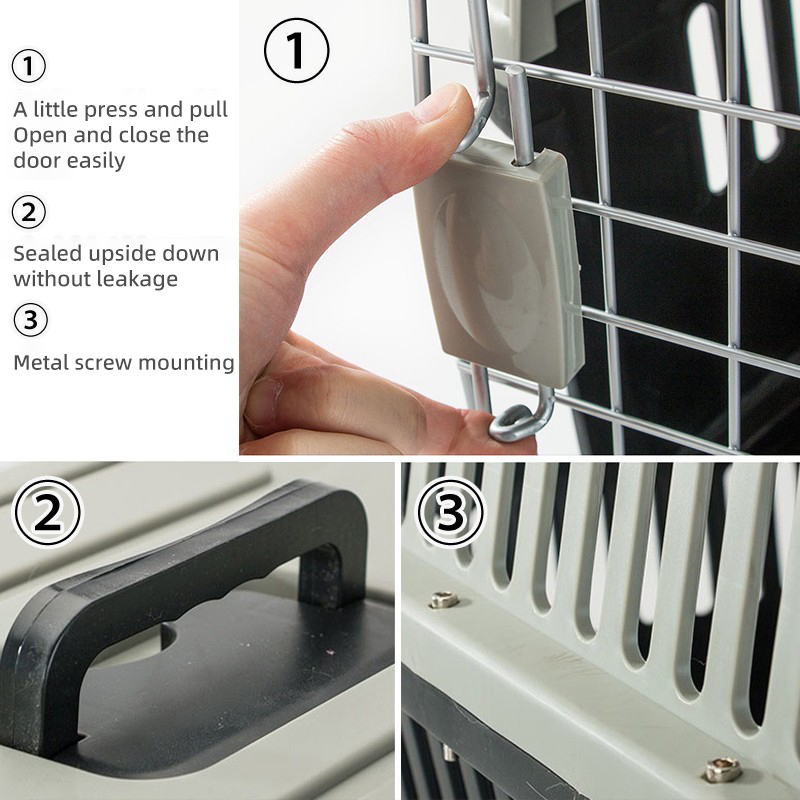 ①

A little press and pull
Open and close the door easily

②

Sealed upside down without leakage

③

Metal screw mounting

①

②

③