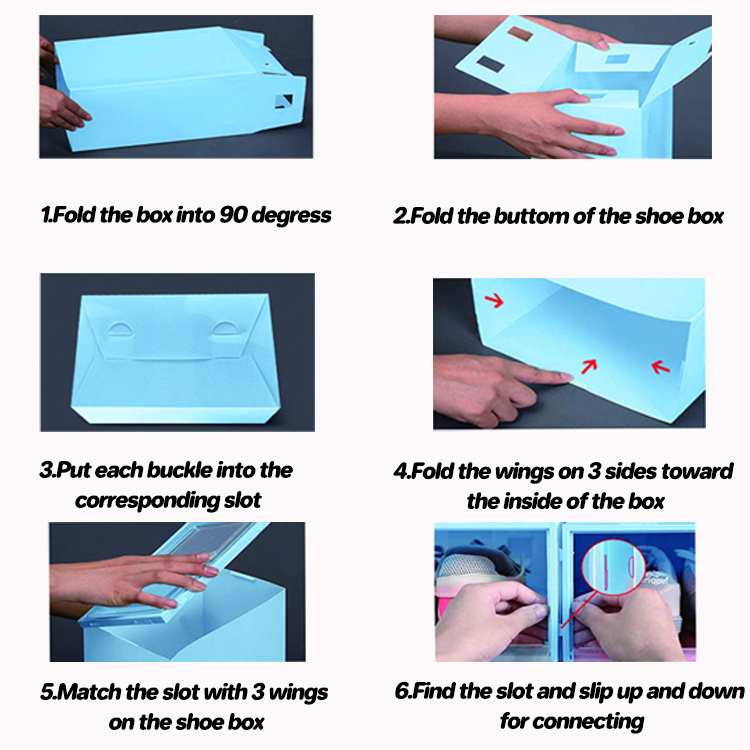 1.Fold the box into 90 degress

2.Fold the buttom of the shoe box

3.Put each buckle into the corresponding slot

4.Fold the wings on 3 sides toward the inside of the box

5.Match the slot with 3 wings on the shoe box

6.Find the slot and slip up and down for connecting