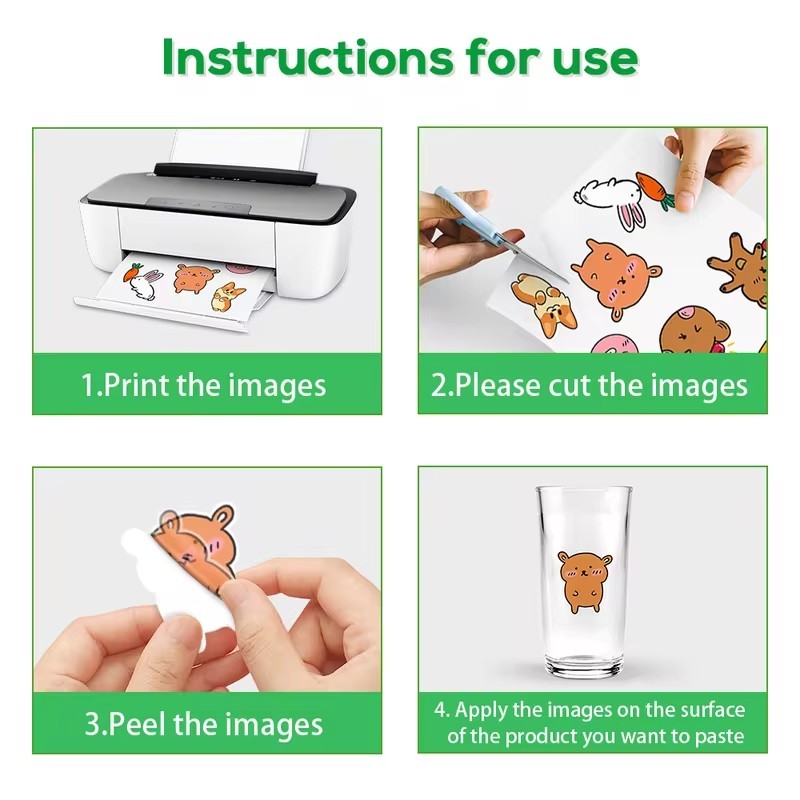 Instructions for use

1.Print the images

2.Please cut the images

3.Peel the images

4. Apply the images on the surface of the product you want to paste