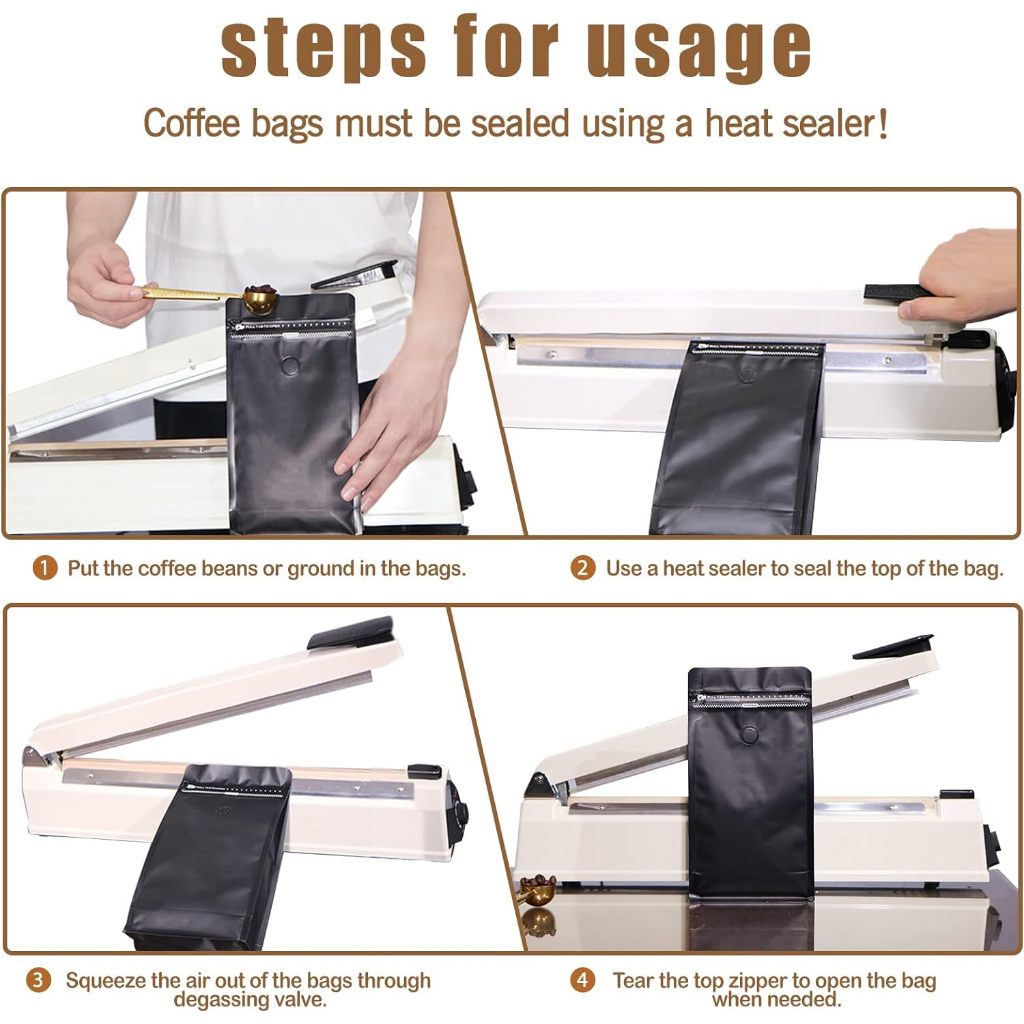 steps for usage

Coffee bags must be sealed using a heat sealer!

1 Put the coffee beans or ground in the bags.

2 Use a heat sealer to seal the top of the bag.

3 Squeeze the air out of the bags through degassing valve.

4 Tear the top zipper to open the bag when needed.