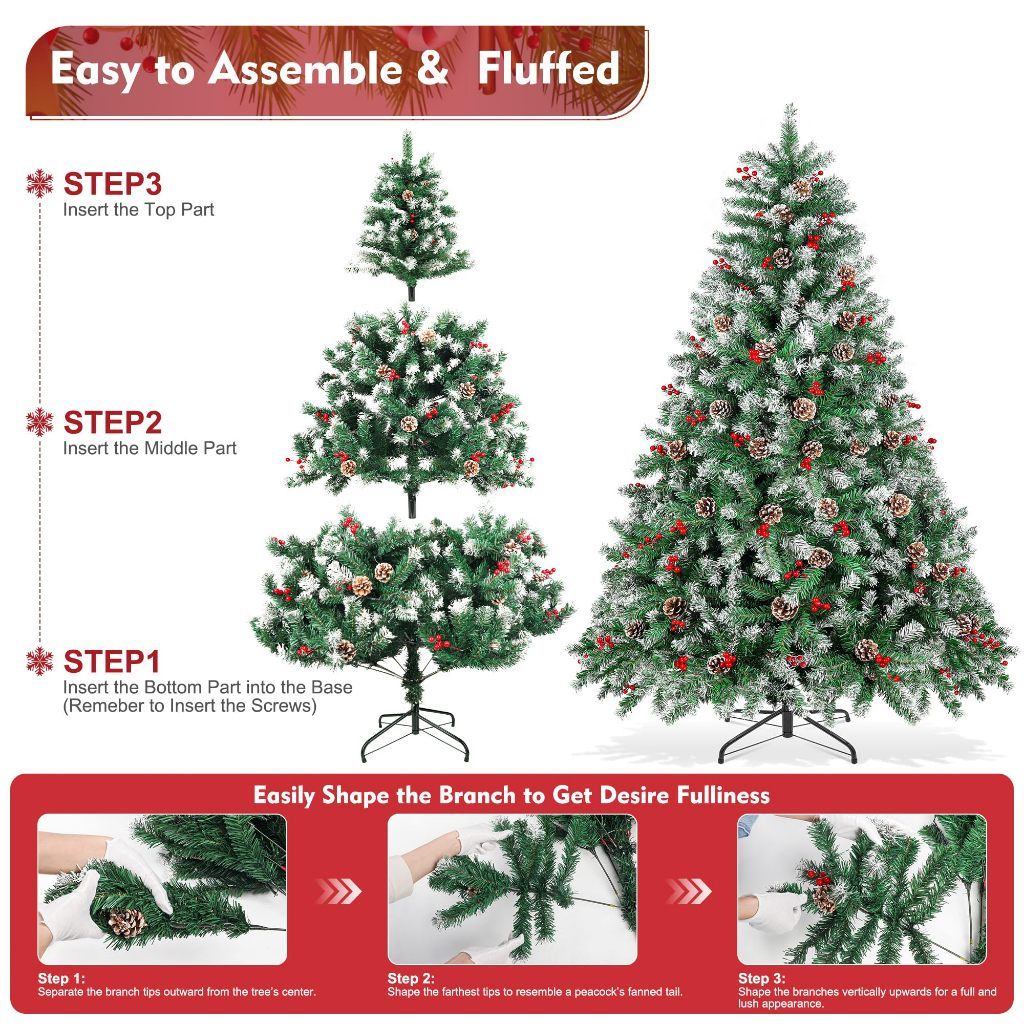 Easy to Assemble & Fluffed

STEP3
Insert the Top Part

STEP2
Insert the Middle Part

STEP1
Insert the Bottom Part into the Base (Remeber to Insert the Screws)

Easily Shape the Branch to Get Desire Fulliness

Step 1:
Separate the branch tips outward from the tree's center.

Step 2:
Shape the farthest tips to resemble a peacock's fanned tail.

Step 3:
Shape the branches vertically upwards for a full and lush appearance.