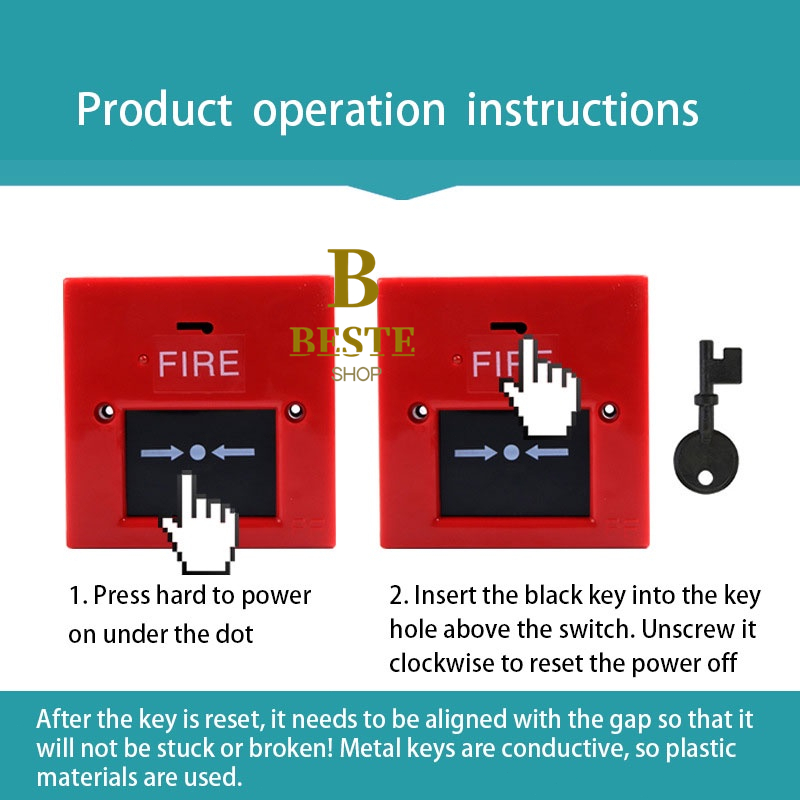 Product operation instructions

B
BESTE
SHOP

FIRE

FIRE

1. Press hard to power on under the dot

2. Insert the black key into the key hole above the switch. Unscrew it clockwise to reset the power off

After the key is reset, it needs to be aligned with the gap so that it will not be stuck or broken! Metal keys are conductive, so plastic materials are used.