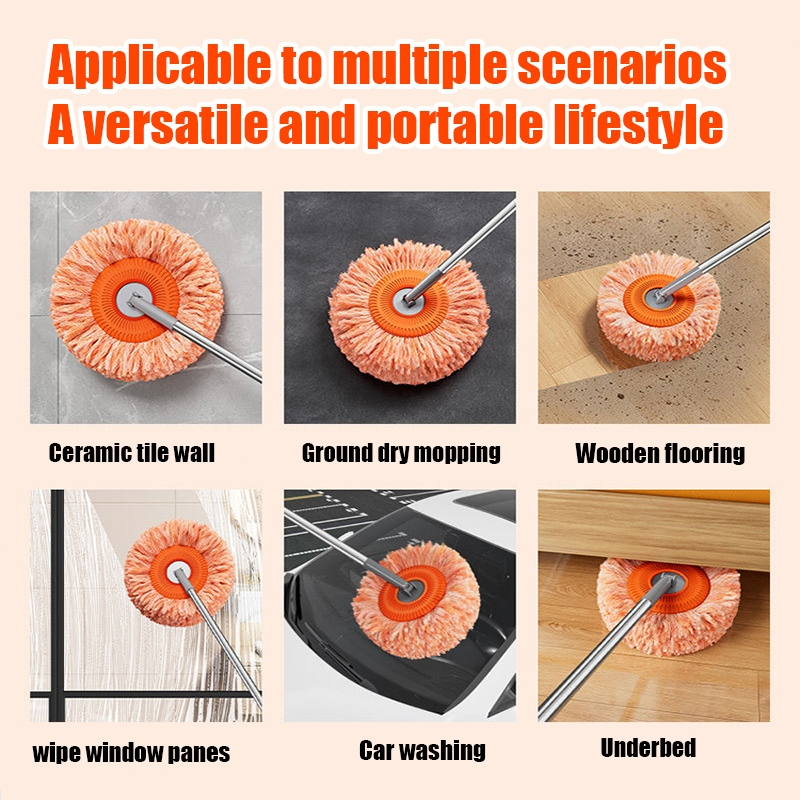 Applicable to multiple scenarios
A versatile and portable lifestyle

Ceramic tile wall

Ground dry mopping

Wooden flooring

wipe window panes

Car washing

Underbed