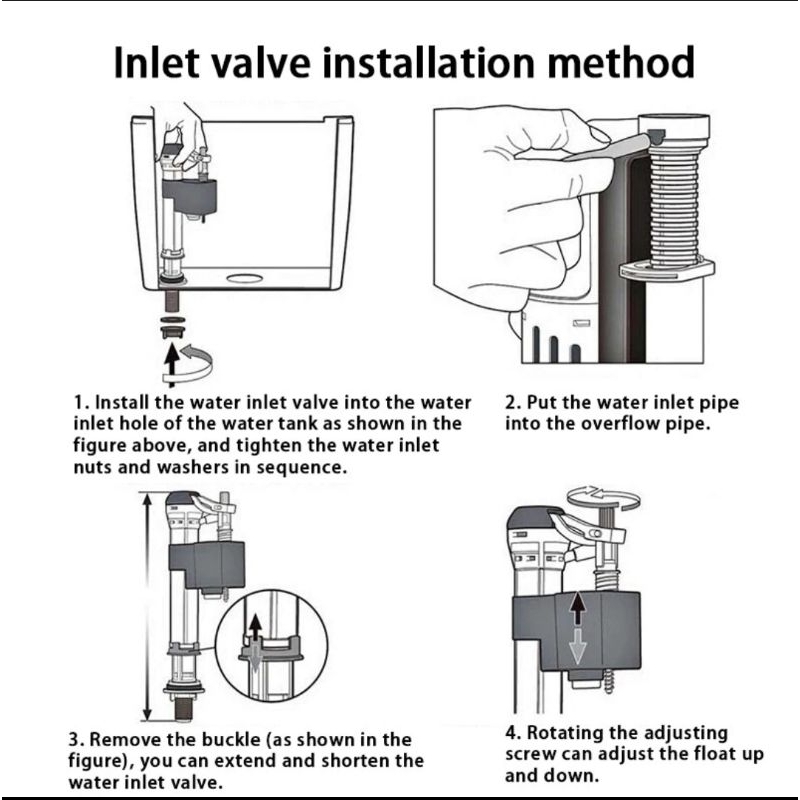 Inlet valve installation method

1. Install the water inlet valve into the water inlet hole of the water tank as shown in the figure above, and tighten the water inlet nuts and washers in sequence.

2. Put the water inlet pipe into the overflow pipe.

3. Remove the buckle (as shown in the figure), you can extend and shorten the water inlet valve.

4. Rotating the adjusting screw can adjust the float up and down.