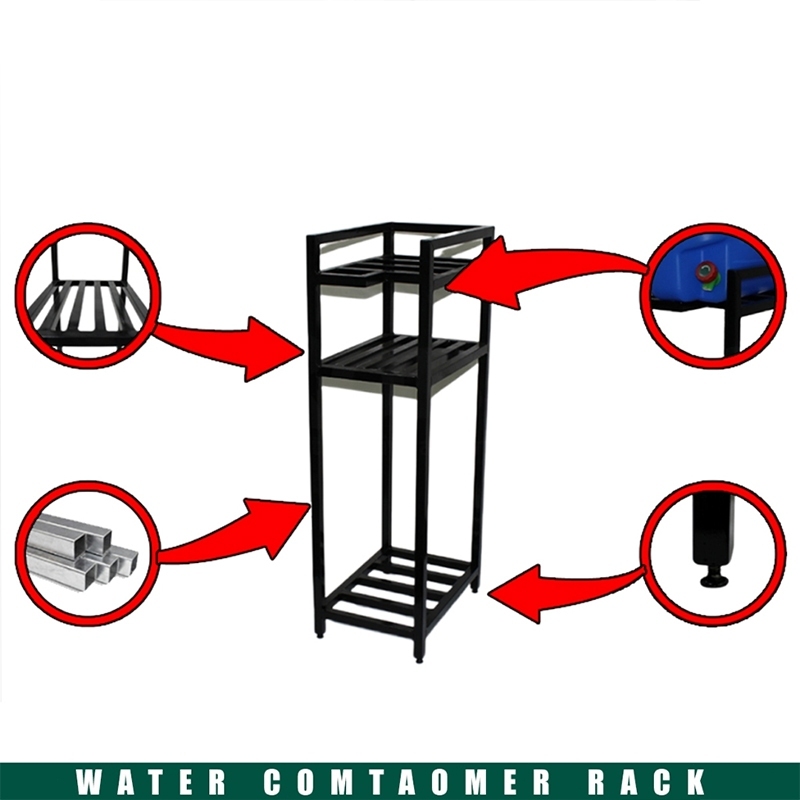 WATER COMTAOMER RACK