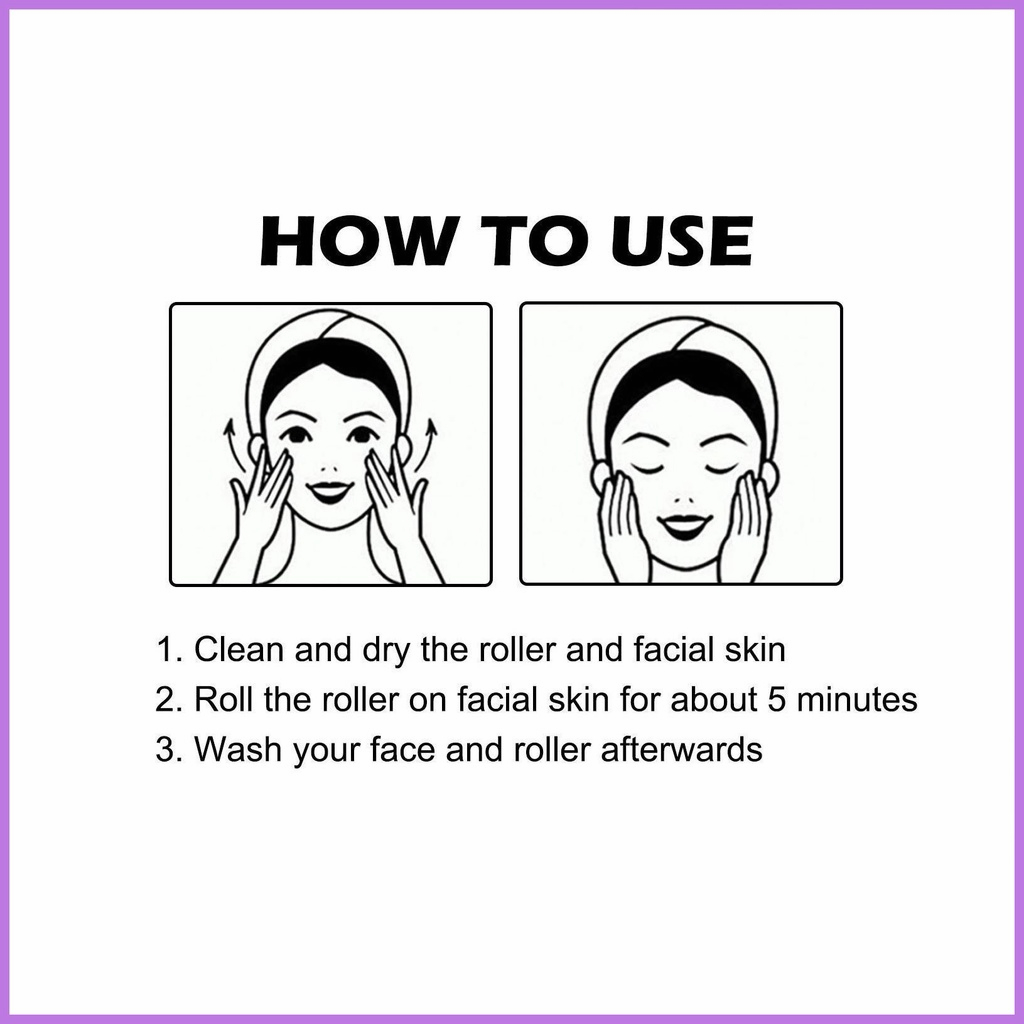 HOW TO USE

1. Clean and dry the roller and facial skin
2. Roll the roller on facial skin for about 5 minutes
3. Wash your face and roller afterwards