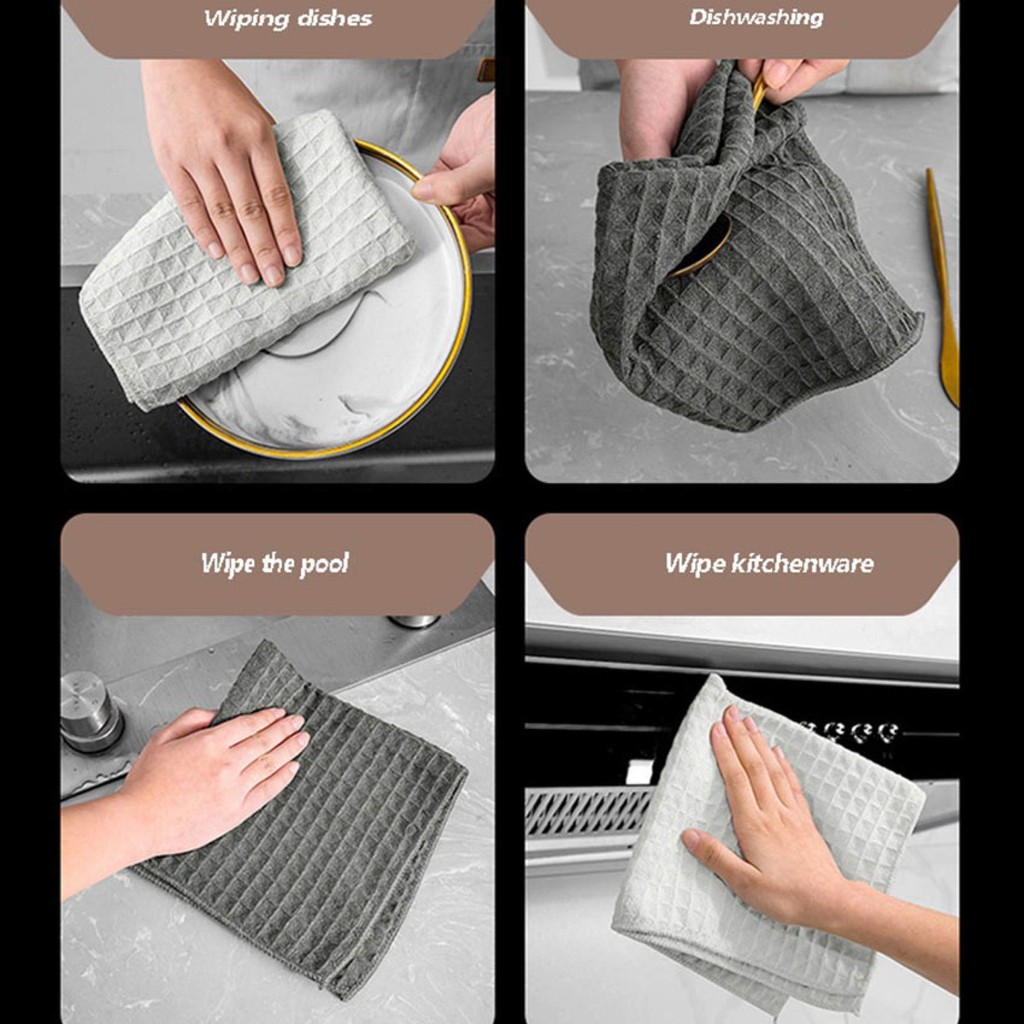 Wiping dishes

Dishwashing

Wipe the pool

Wipe kitchenware