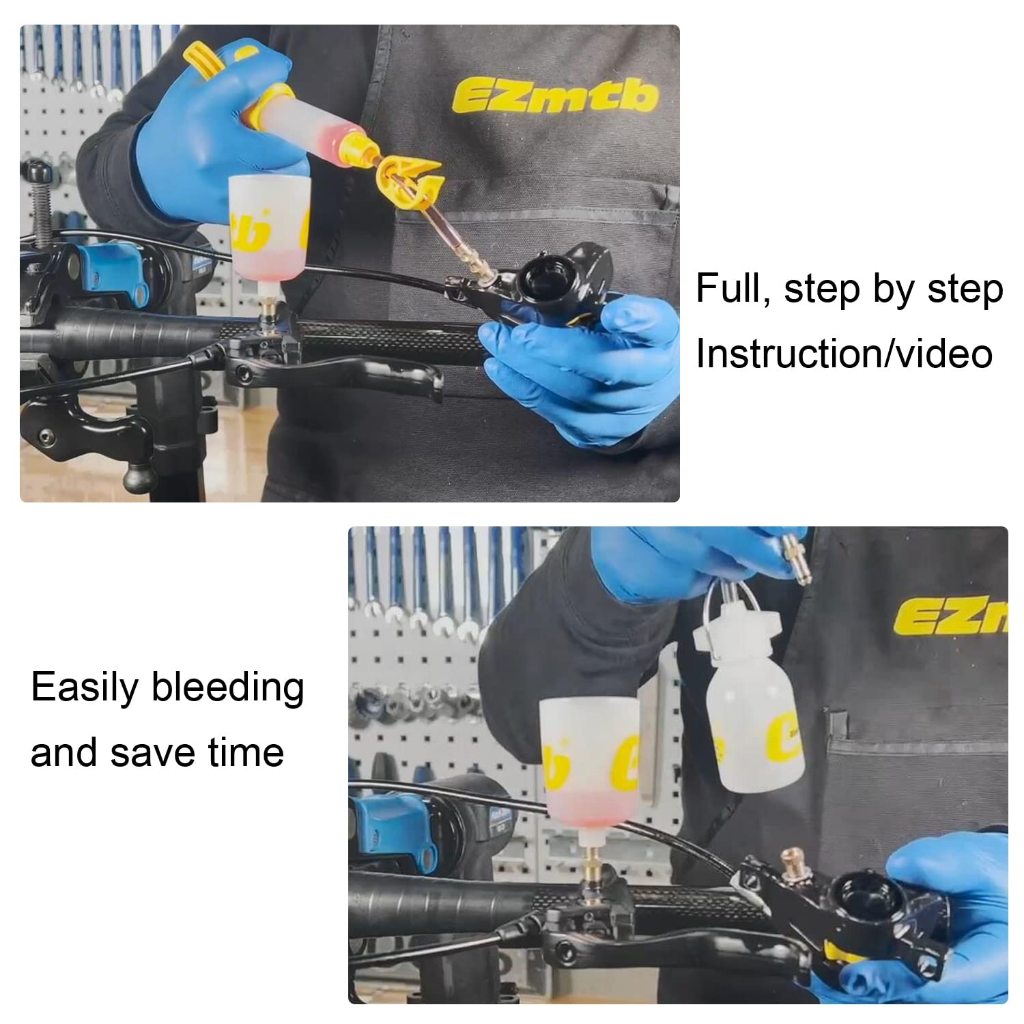 EZmtb

Full, step by step Instruction/video

Easily bleeding and save time

EZm