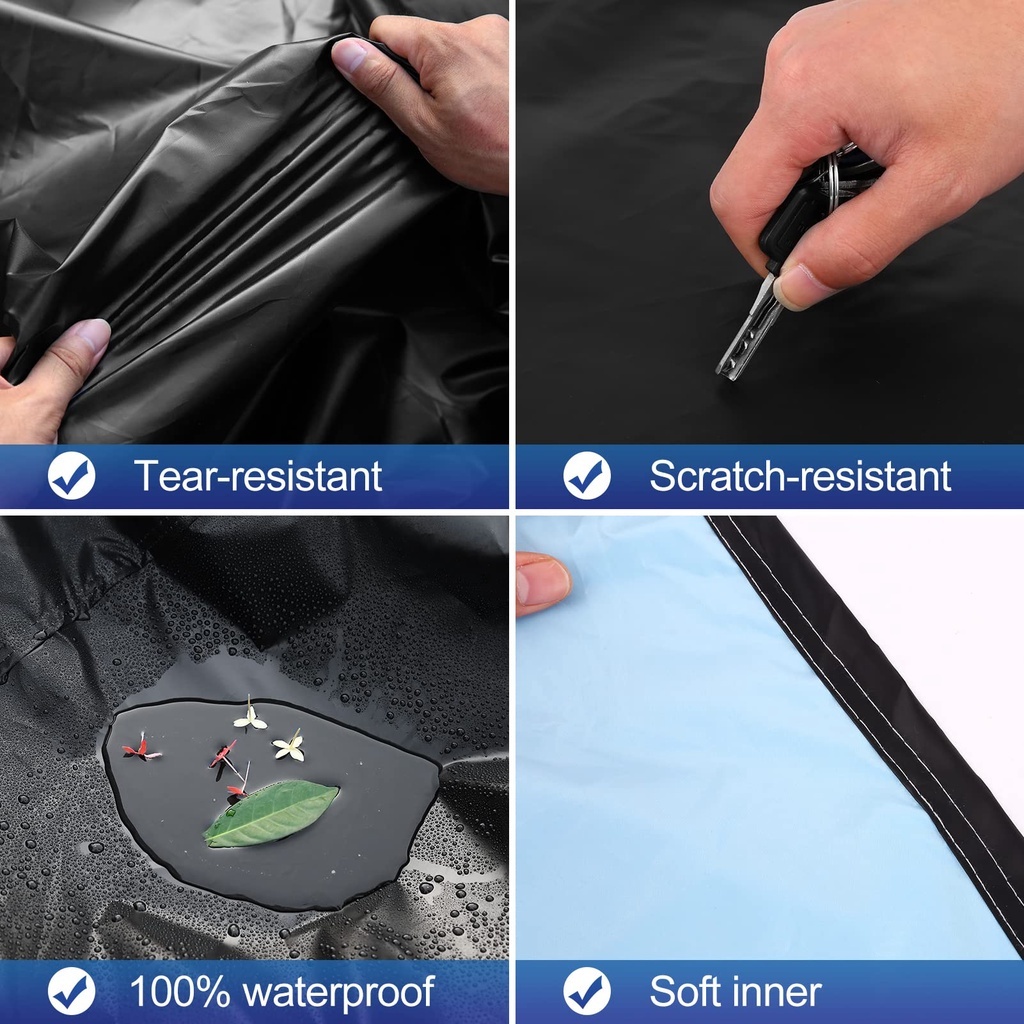 Tear-resistant

Scratch-resistant

100% waterproof

Soft inner