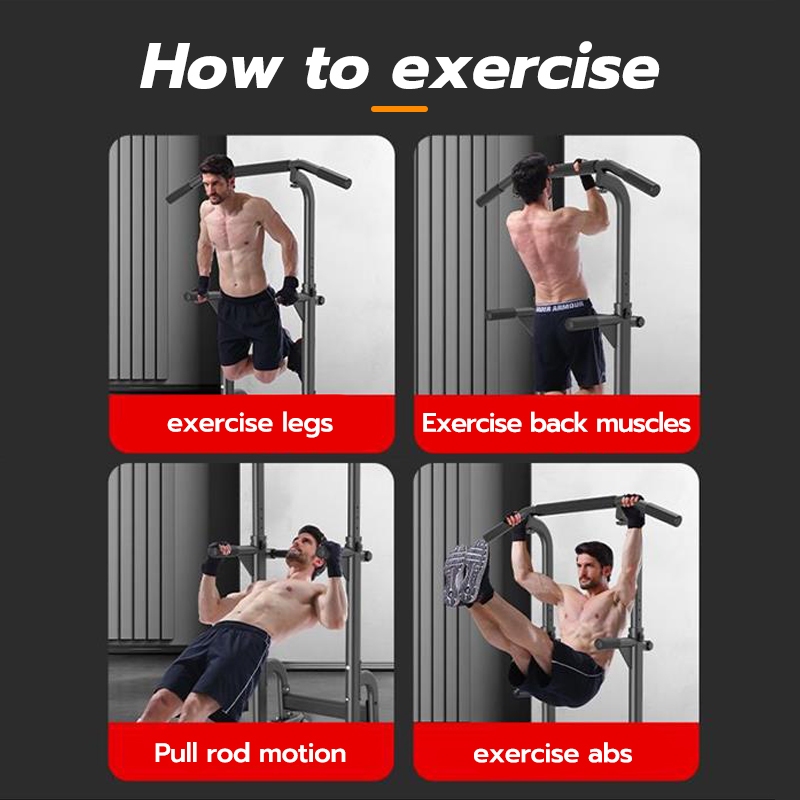 How to exercise

exercise legs

Exercise back muscles

Pull rod motion

exercise abs