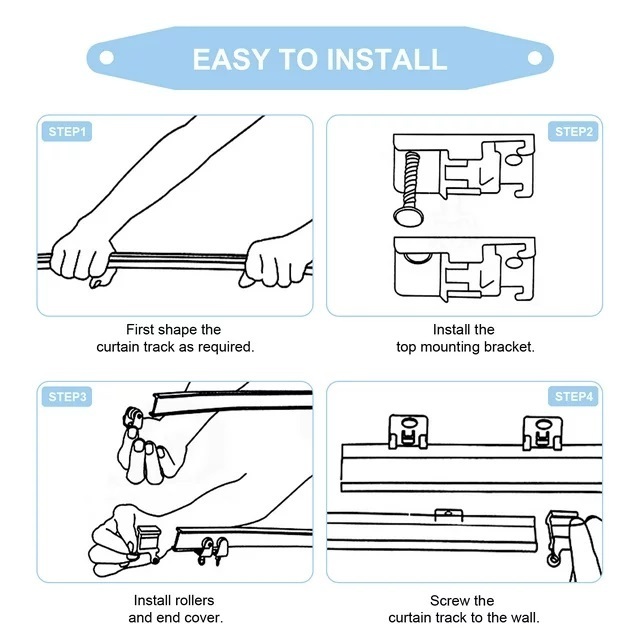 EASY TO INSTALL

STEP1

First shape the curtain track as required.

STEP2

Install the top mounting bracket.

STEP3

Install rollers and end cover.

STEP4

Screw the curtain track to the wall.