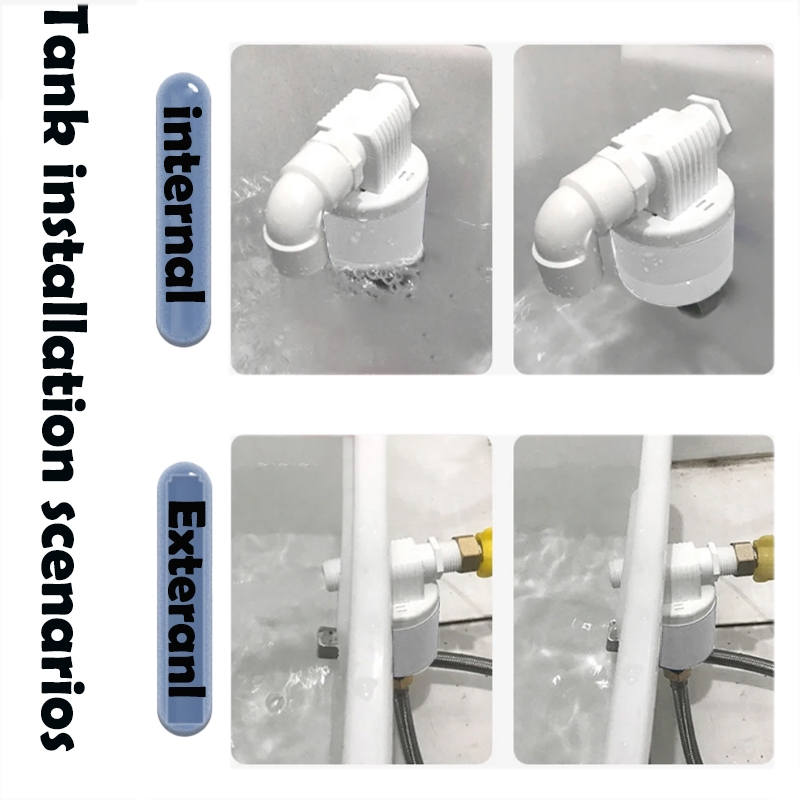 Tank installation scenarios

internal

Exteranl