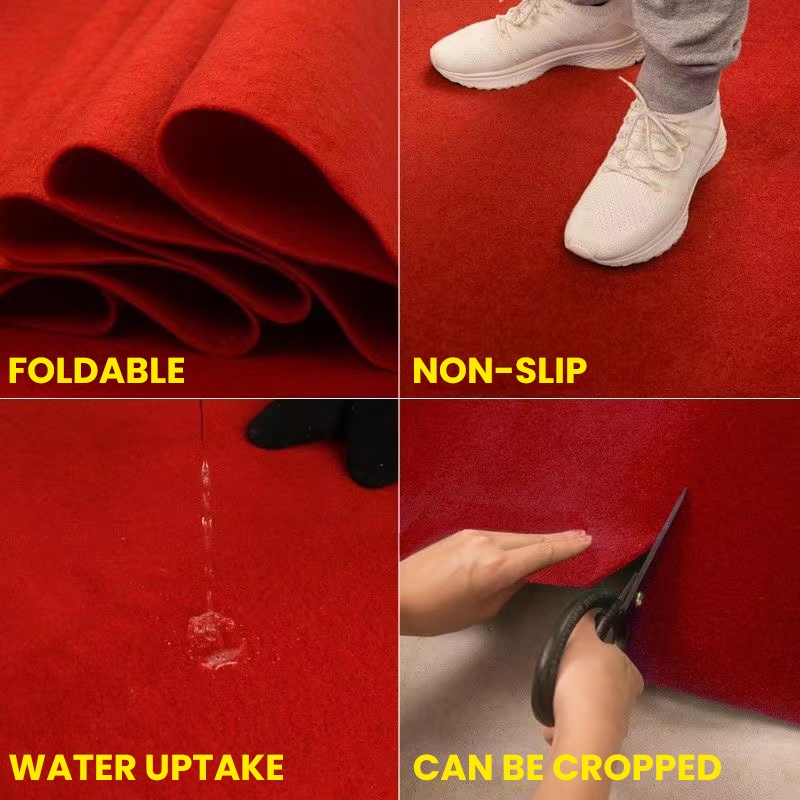 FOLDABLE

NON-SLIP

WATER UPTAKE

CAN BE CROPPED