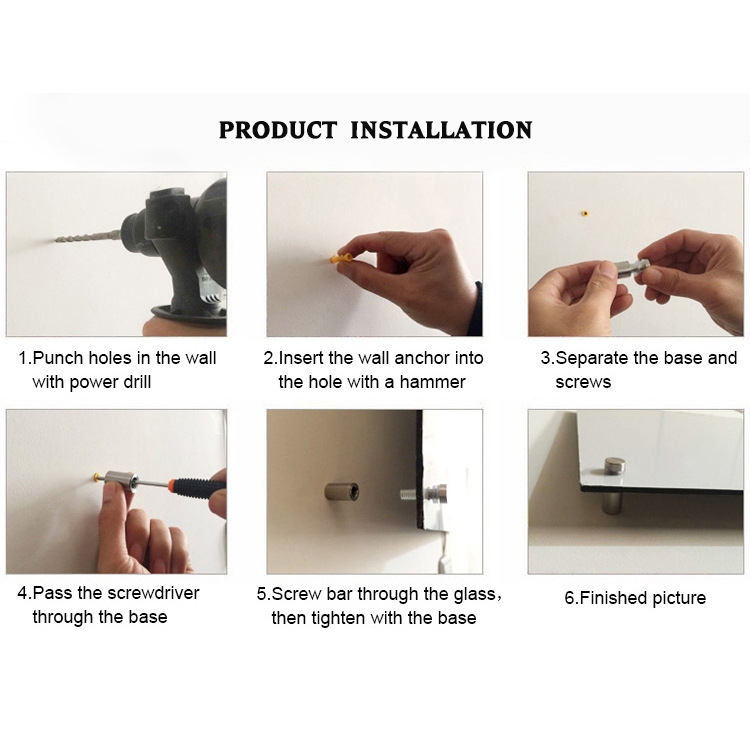 PRODUCT INSTALLATION

1.Punch holes in the wall with power drill

2.Insert the wall anchor into the hole with a hammer

3.Separate the base and screws

4.Pass the screwdriver through the base

5.Screw bar through the glass, then tighten with the base

6.Finished picture