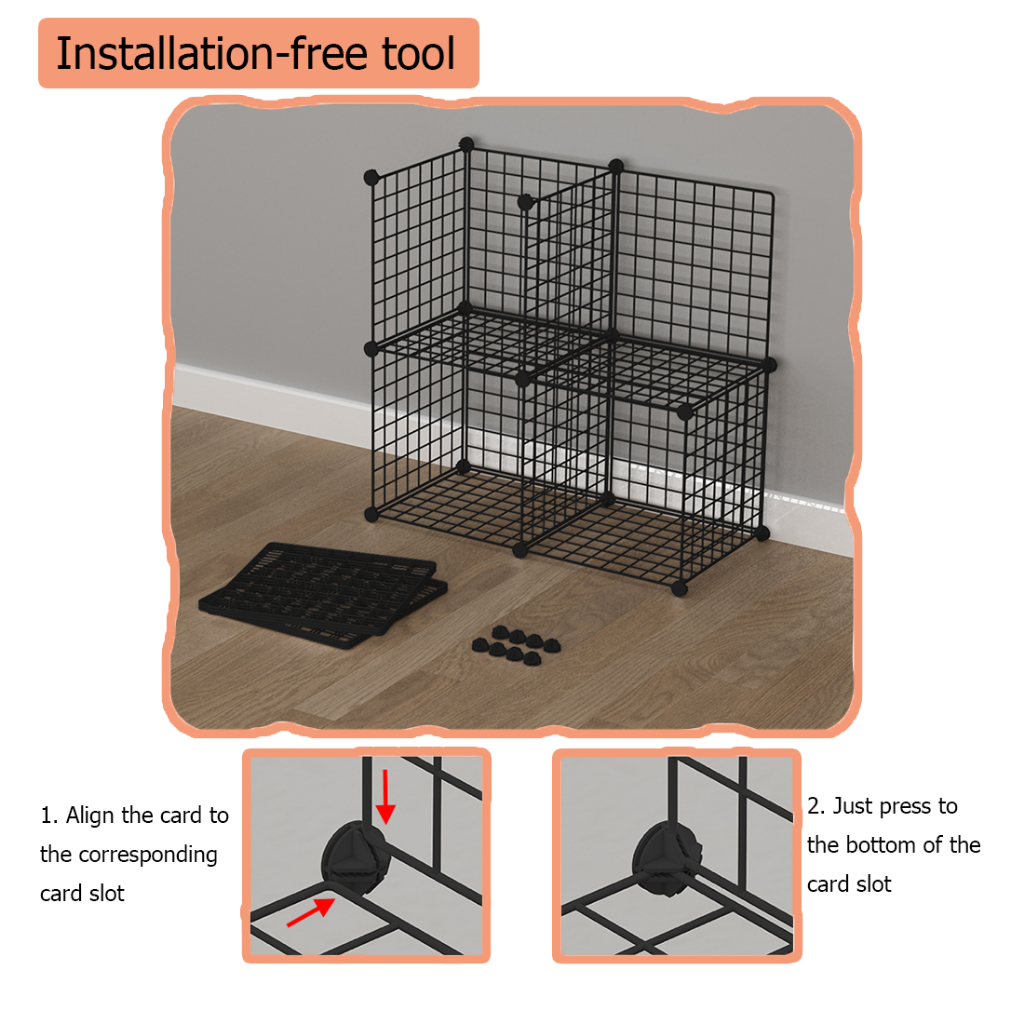 Installation-free tool

1. Align the card to the corresponding card slot

2. Just press to the bottom of the card slot