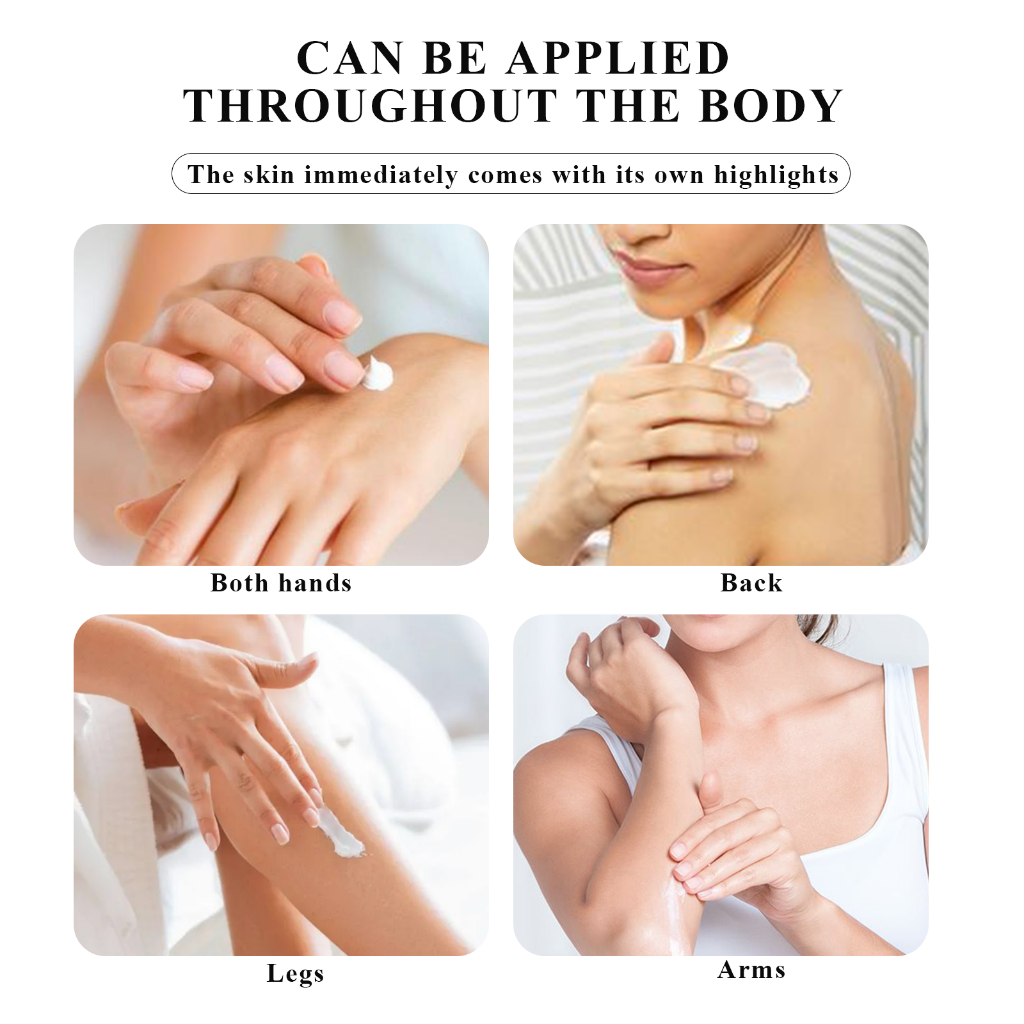 CAN BE APPLIED
THROUGHOUT THE BODY

The skin immediately comes with its own highlights

Both hands

Back

Legs

Arms