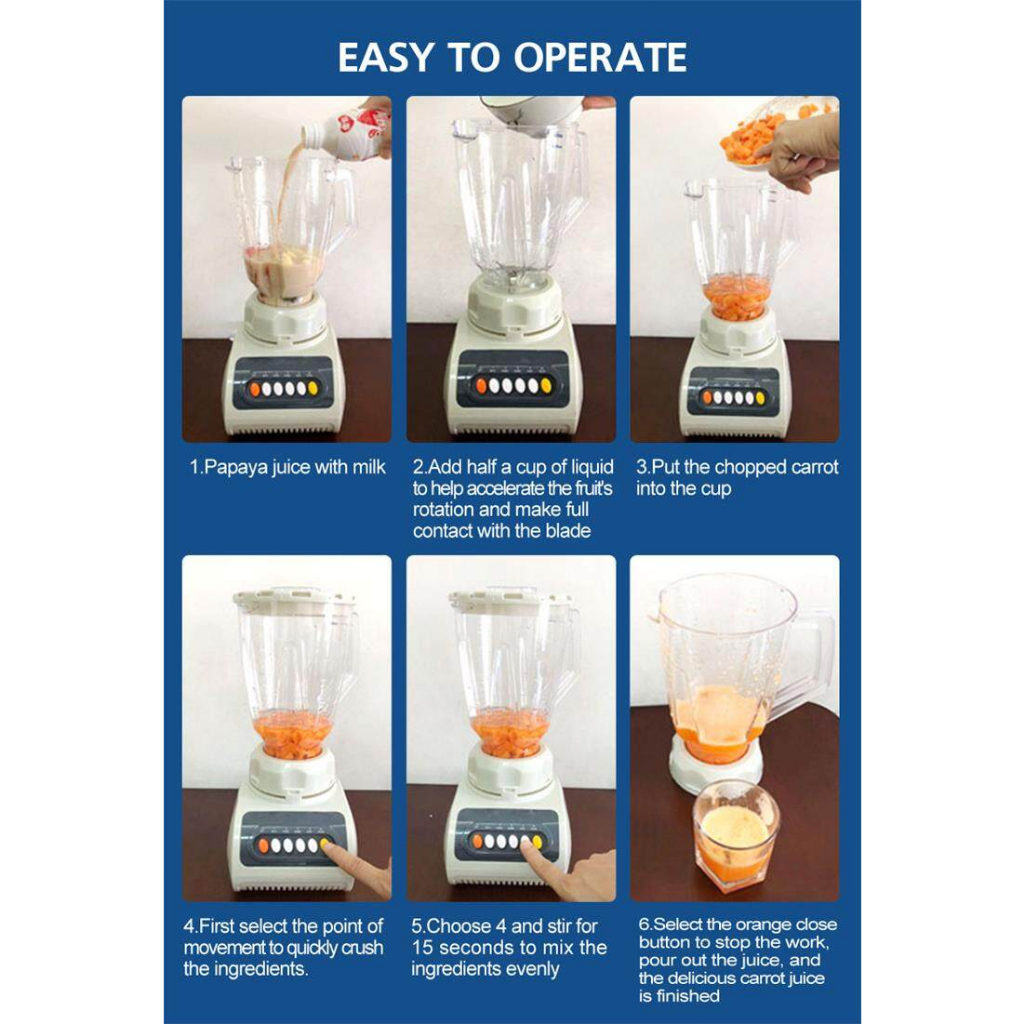 EASY TO OPERATE

1.Papaya juice with milk

2.Add half a cup of liquid to help accelerate the fruit's rotation and make full contact with the blade

3.Put the chopped carrot into the cup

4.First select the point of movement to quickly crush the ingredients.

5.Choose 4 and stir for 15 seconds to mix the ingredients evenly

6.Select the orange close button to stop the work, pour out the juice, and the delicious carrot juice is finished