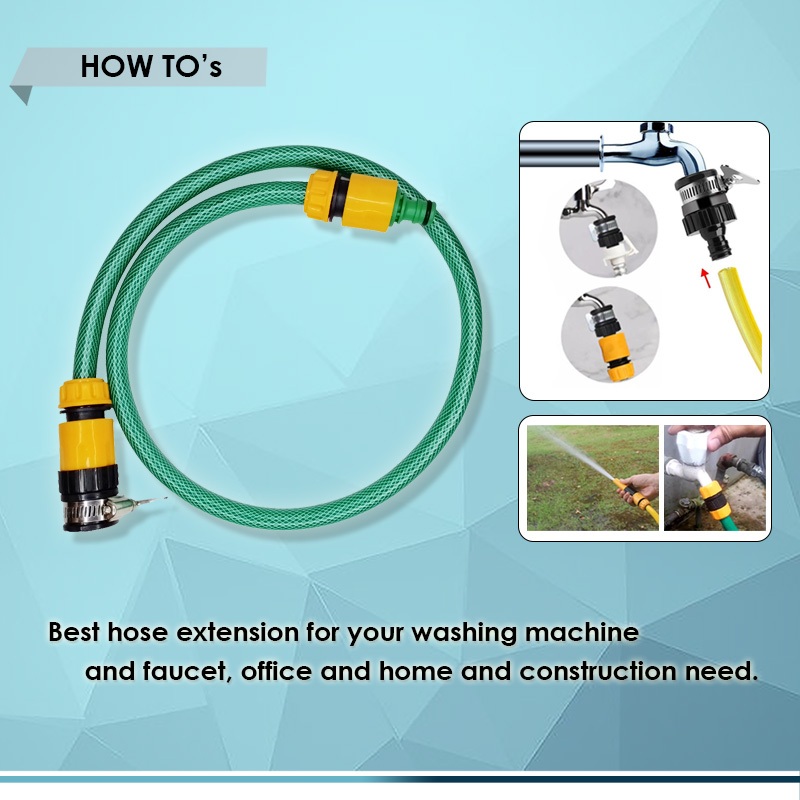 HOW TO's

Best hose extension for your washing machine and faucet, office and home and construction need.