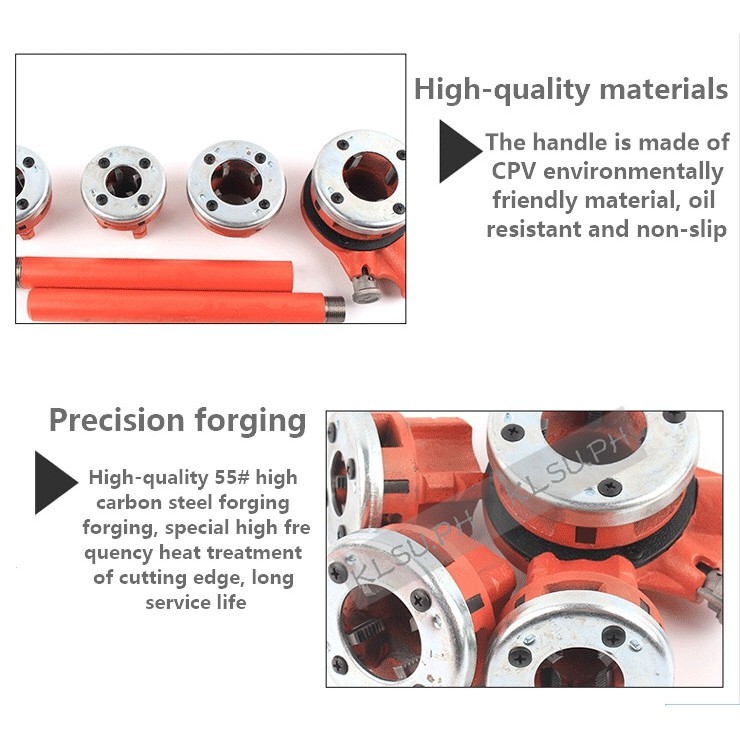 High-quality materials

The handle is made of CPV environmentally friendly material, oil resistant and non-slip

Precision forging

High-quality 55# high carbon steel forging forging, special high fre quency heat treatment of cutting edge, long service life

KLSUPH

KLSUPH