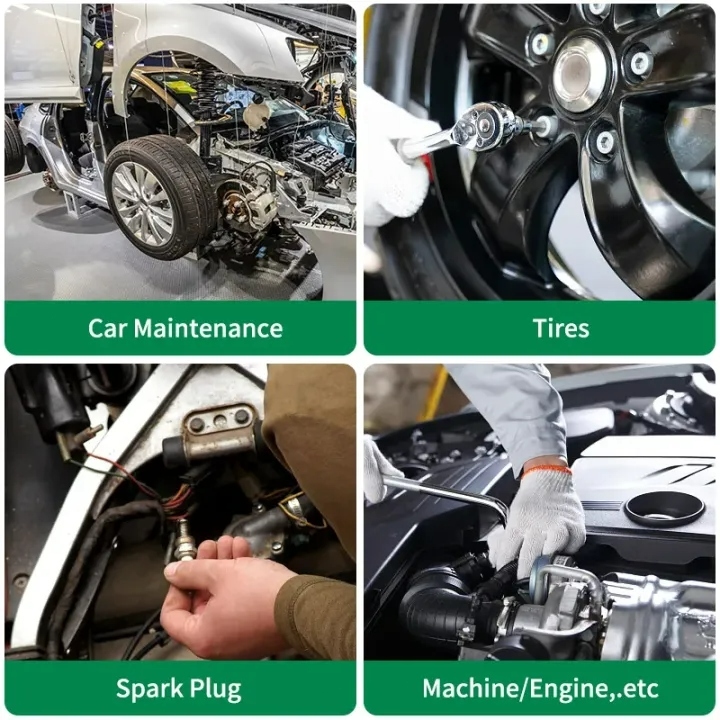 Car Maintenance

Tires

Spark Plug

Machine/Engine,.etc