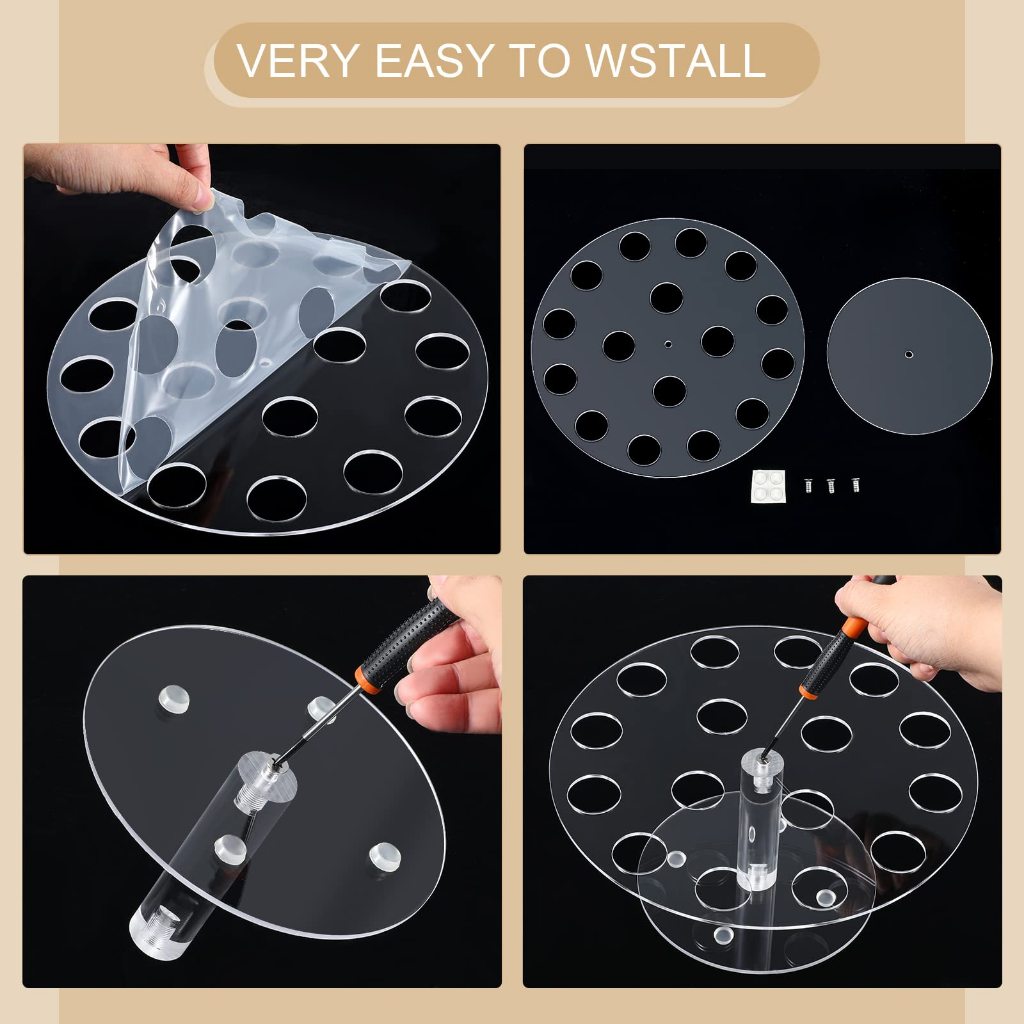 VERY EASY TO WSTALL