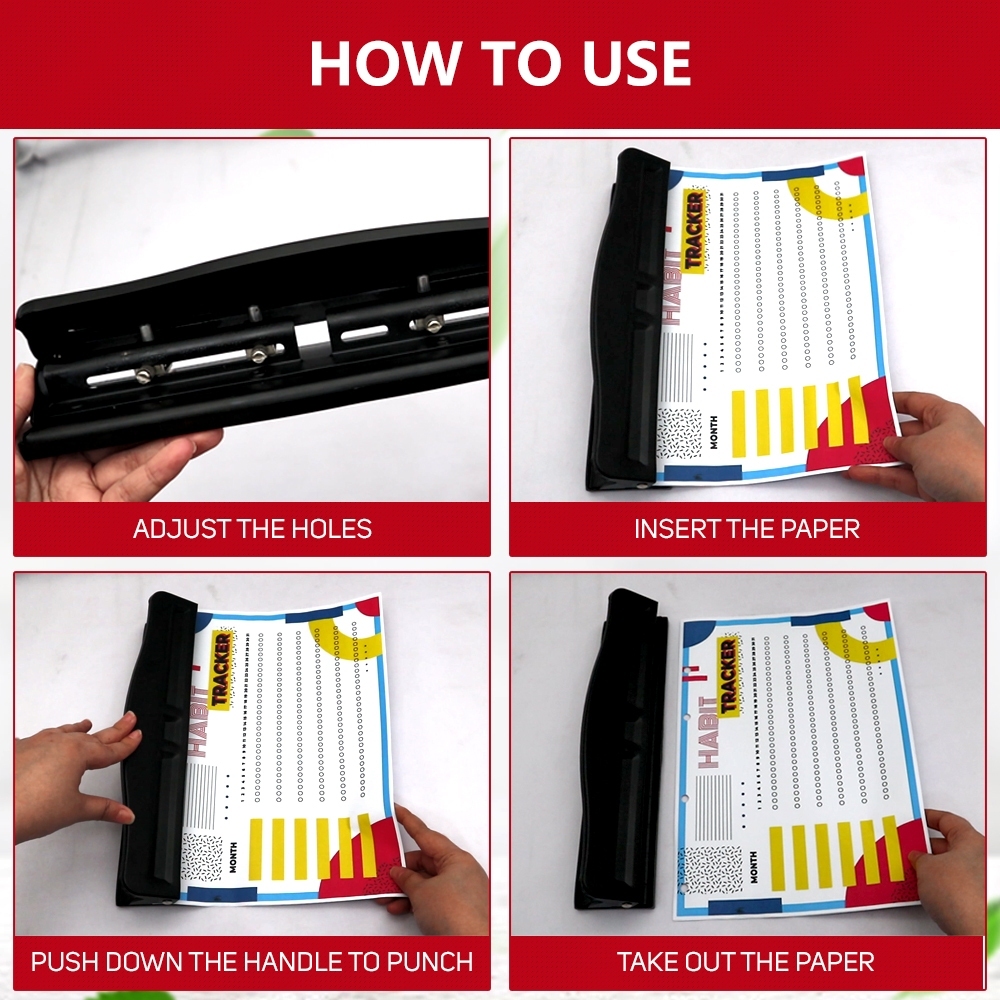 HOW TO USE

ADJUST THE HOLES

HABIT TRACKER
MONTH

INSERT THE PAPER

HABIT TRACKER
MONTH

PUSH DOWN THE HANDLE TO PUNCH

HABIT TRACKER
MONTH

TAKE OUT THE PAPER