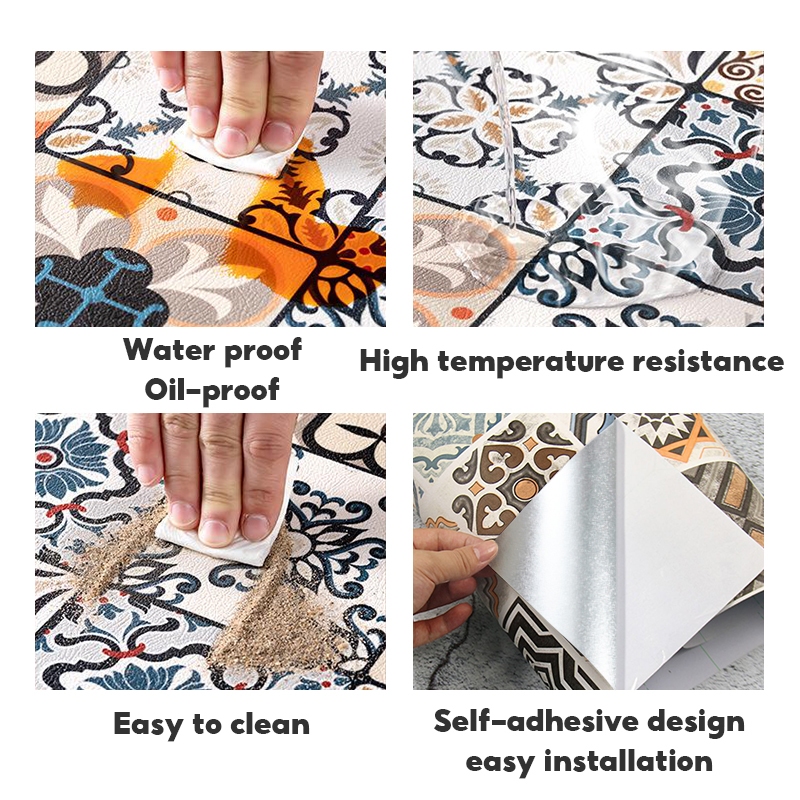 Water proof
Oil-proof

High temperature resistance

Easy to clean

Self-adhesive design
easy installation