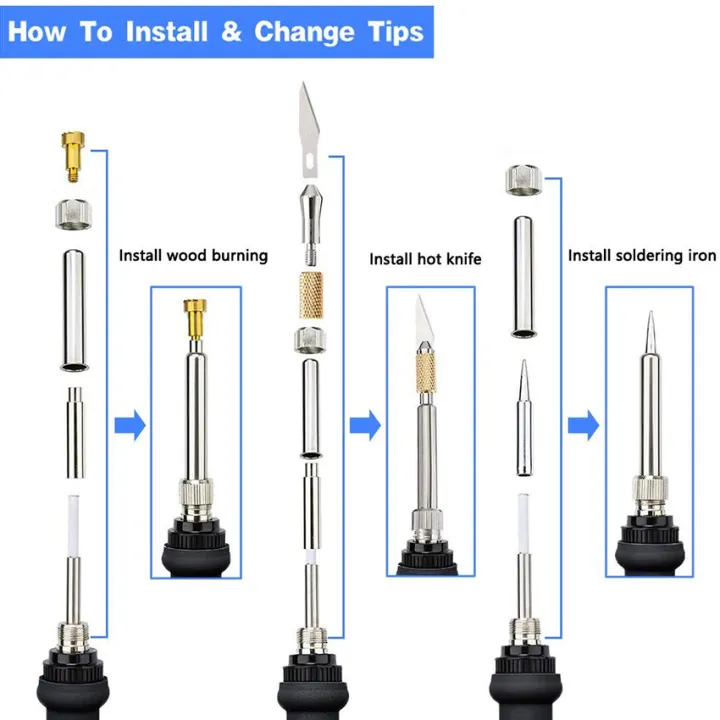 How To Install & Change Tips

Install wood burning

Install hot knife

Install soldering iron