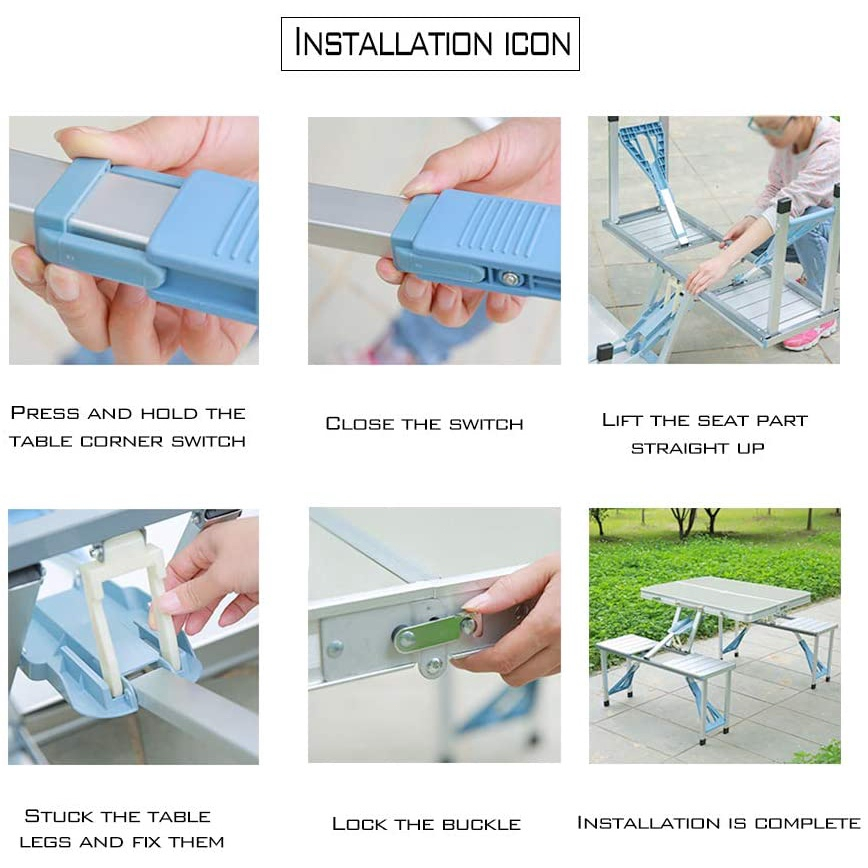 INSTALLATION ICON

PRESS AND HOLD THE TABLE CORNER SWITCH

CLOSE THE SWITCH

LIFT THE SEAT PART STRAIGHT UP

STUCK THE TABLE LEGS AND FIX THEM

LOCK THE BUCKLE

INSTALLATION IS COMPLETE