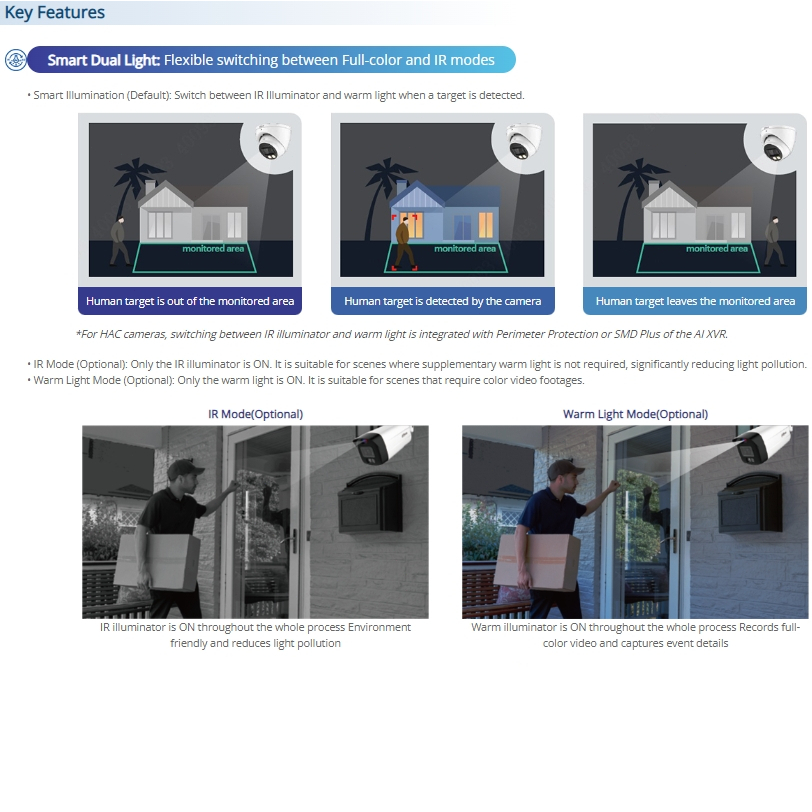 Key Features

Smart Dual Light: Flexible switching between Full-color and IR modes

• Smart Illumination (Default): Switch between IR Illuminator and warm light when a target is detected.

monitored area

Human target is out of the monitored area

monitored area

Human target is detected by the camera

monitored area

Human target leaves the monitored area

*For HAC cameras, switching between IR illuminator and warm light is integrated with Perimeter Protection or SMD Plus of the AI XVR.

• IR Mode (Optional): Only the IR illuminator is ON. It is suitable for scenes where supplementary warm light is not required, significantly reducing light pollution.
• Warm Light Mode (Optional): Only the warm light is ON. It is suitable for scenes that require color video footages.

IR Mode(Optional)

IR illuminator is ON throughout the whole process Environment friendly and reduces light pollution

Warm Light Mode(Optional)

Warm illuminator is ON throughout the whole process Records full-color video and captures event details