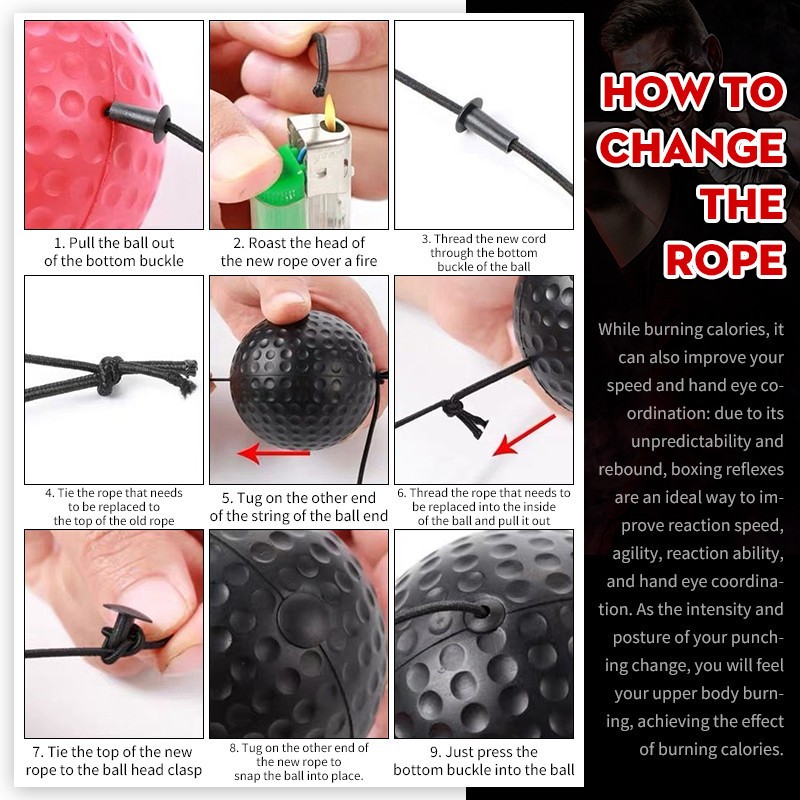 1. Pull the ball out of the bottom buckle

2. Roast the head of the new rope over a fire

3. Thread the new cord through the bottom buckle of the ball

4. Tie the rope that needs to be replaced to the top of the old rope

5. Tug on the other end of the string of the ball end

6. Thread the rope that needs to be replaced into the inside of the ball and pull it out

7. Tie the top of the new rope to the ball head clasp

8. Tug on the other end of the new rope to snap the ball into place.

9. Just press the bottom buckle into the ball

HOW TO CHANGE THE ROPE

While burning calories, it can also improve your speed and hand eye coordination: due to its unpredictability and rebound, boxing reflexes are an ideal way to improve reaction speed, agility, reaction ability, and hand eye coordination. As the intensity and posture of your punching change, you will feel your upper body burning, achieving the effect of burning calories.