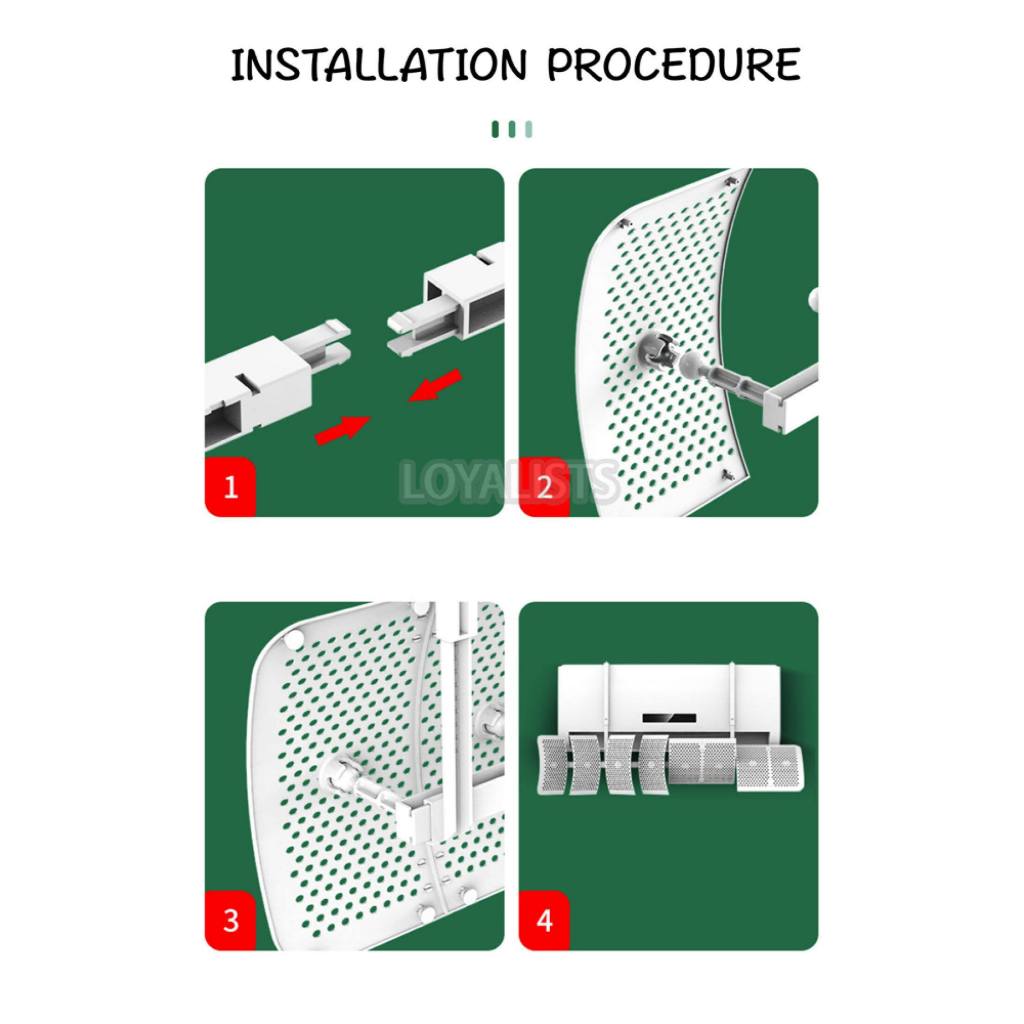 INSTALLATION PROCEDURE

1

LOYALISTS

2

3

4