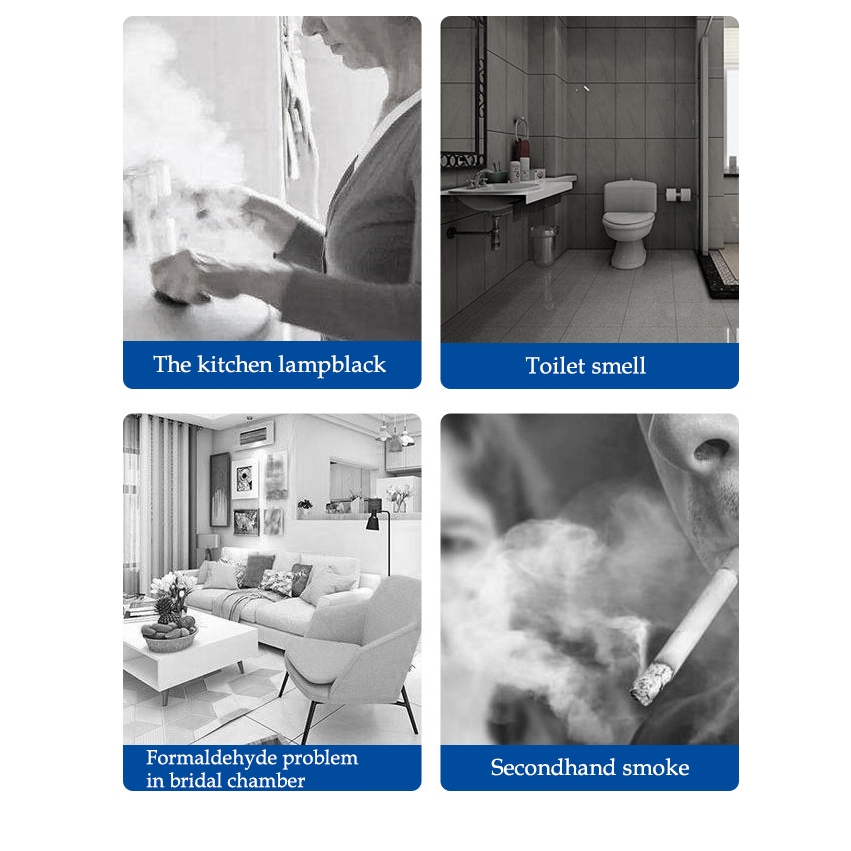 The kitchen lampblack

Toilet smell

Formaldehyde problem in bridal chamber

Secondhand smoke