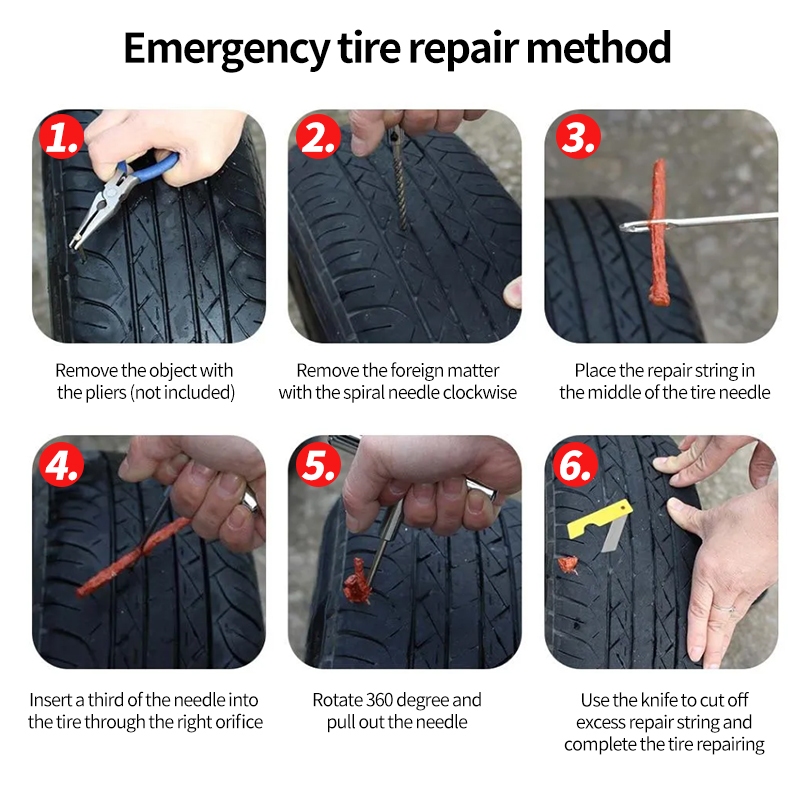 Emergency tire repair method

1.

Remove the object with the pliers (not included)

2.

Remove the foreign matter with the spiral needle clockwise

3.

Place the repair string in the middle of the tire needle

4.

Insert a third of the needle into the tire through the right orifice

5.

Rotate 360 degree and pull out the needle

6.

Use the knife to cut off excess repair string and complete the tire repairing