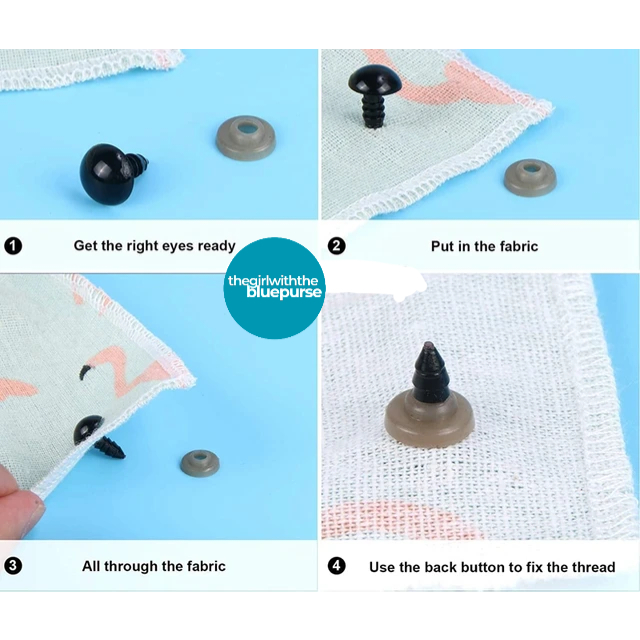 1 Get the right eyes ready

2 Put in the fabric

thegirlwiththe bluepurse

3 All through the fabric

4 Use the back button to fix the thread