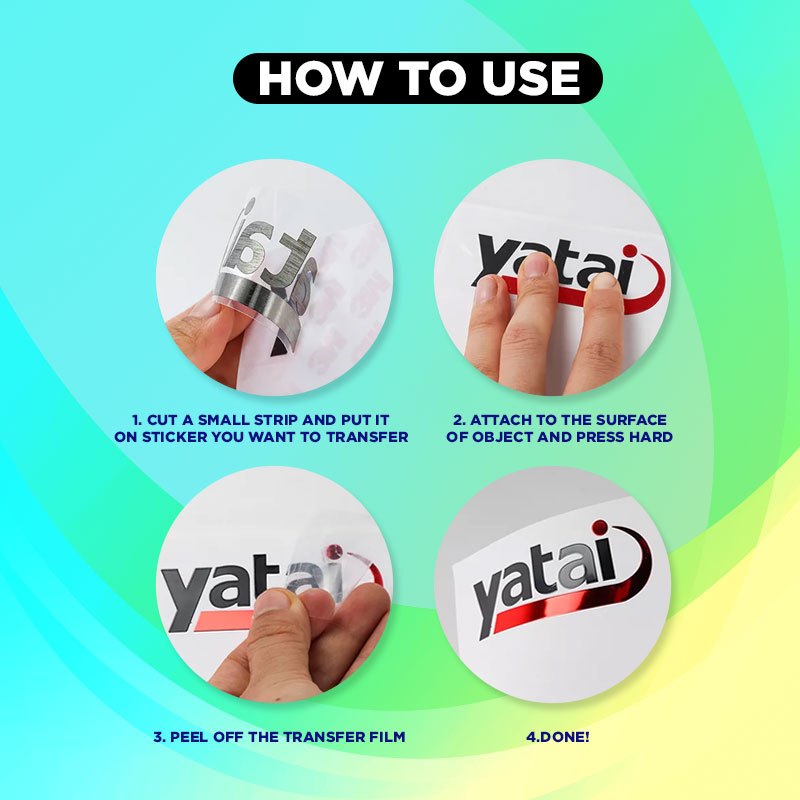 HOW TO USE

yatai

1. CUT A SMALL STRIP AND PUT IT ON STICKER YOU WANT TO TRANSFER

yatai

2. ATTACH TO THE SURFACE OF OBJECT AND PRESS HARD

yatai

3. PEEL OFF THE TRANSFER FILM

yatai

4.DONE!