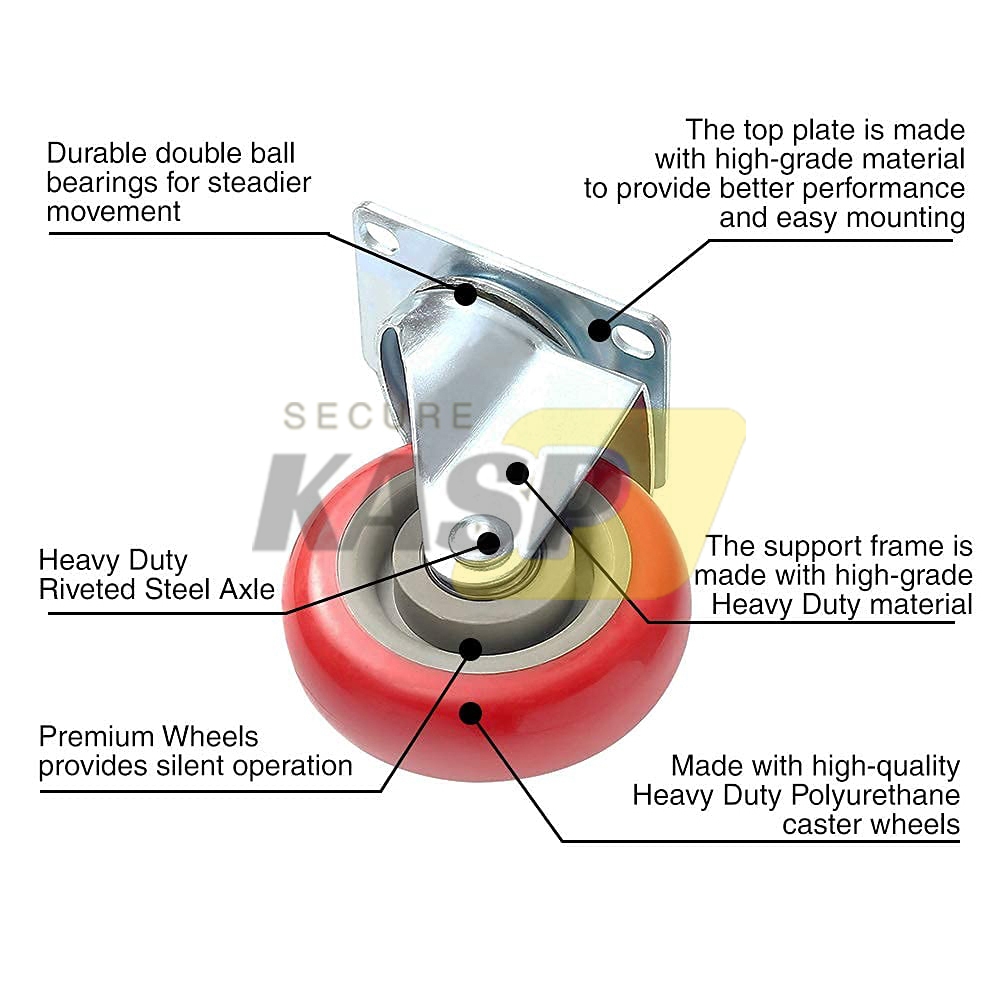 Durable double ball bearings for steadier movement

The top plate is made with high-grade material to provide better performance and easy mounting

SECURE KASP

Heavy Duty Riveted Steel Axle

The support frame is made with high-grade Heavy Duty material

Premium Wheels provides silent operation

Made with high-quality Heavy Duty Polyurethane caster wheels