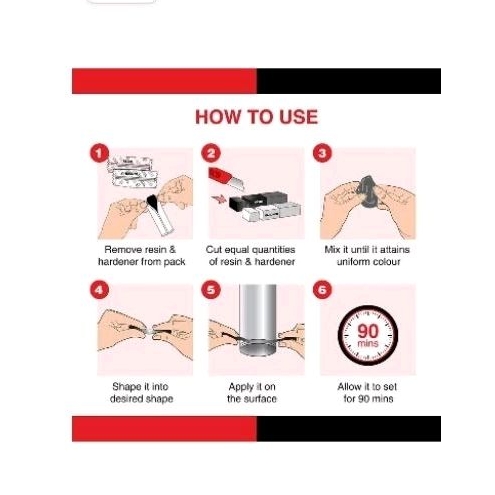 HOW TO USE

1
Remove resin & hardener from pack

2
Cut equal quantities of resin & hardener

3
Mix it until it attains uniform colour

4
Shape it into desired shape

5
Apply it on the surface

6
90 mins
Allow it to set for 90 mins