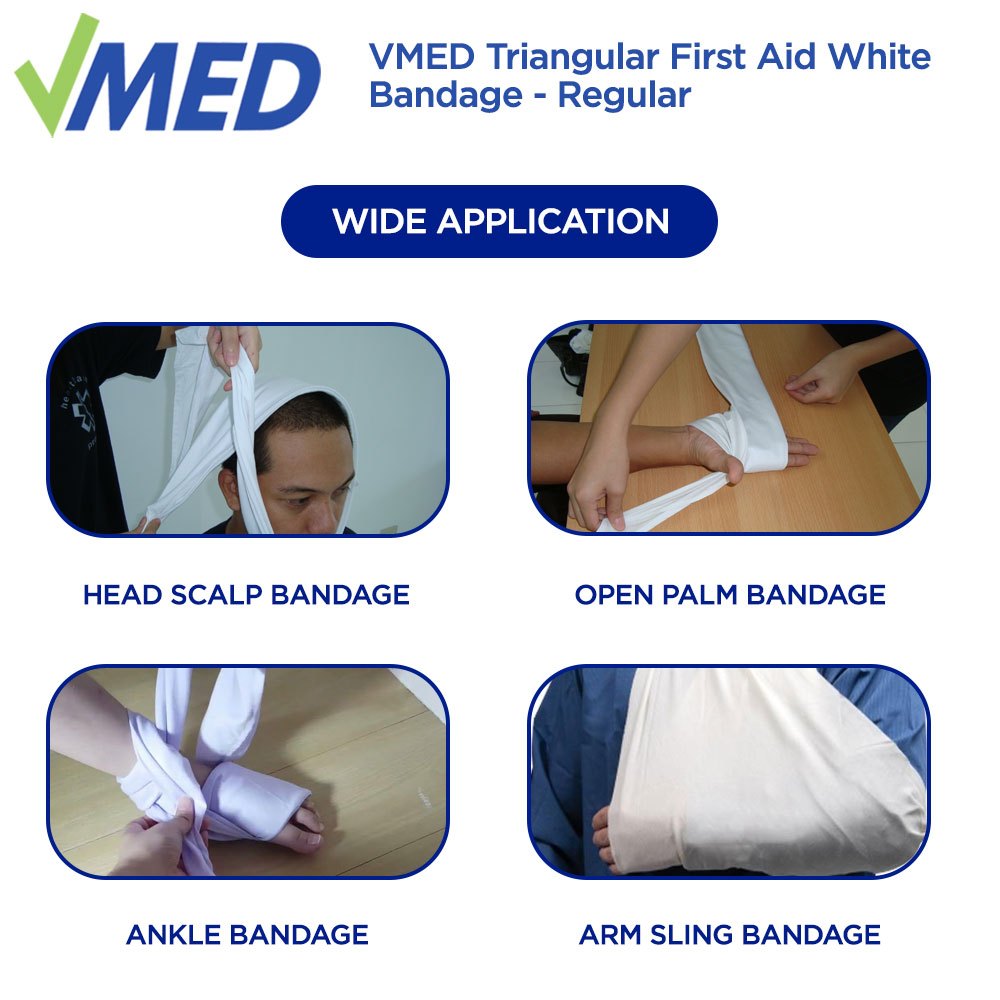 VMED

VMED Triangular First Aid White Bandage - Regular

WIDE APPLICATION

HEAD SCALP BANDAGE

OPEN PALM BANDAGE

ANKLE BANDAGE

ARM SLING BANDAGE