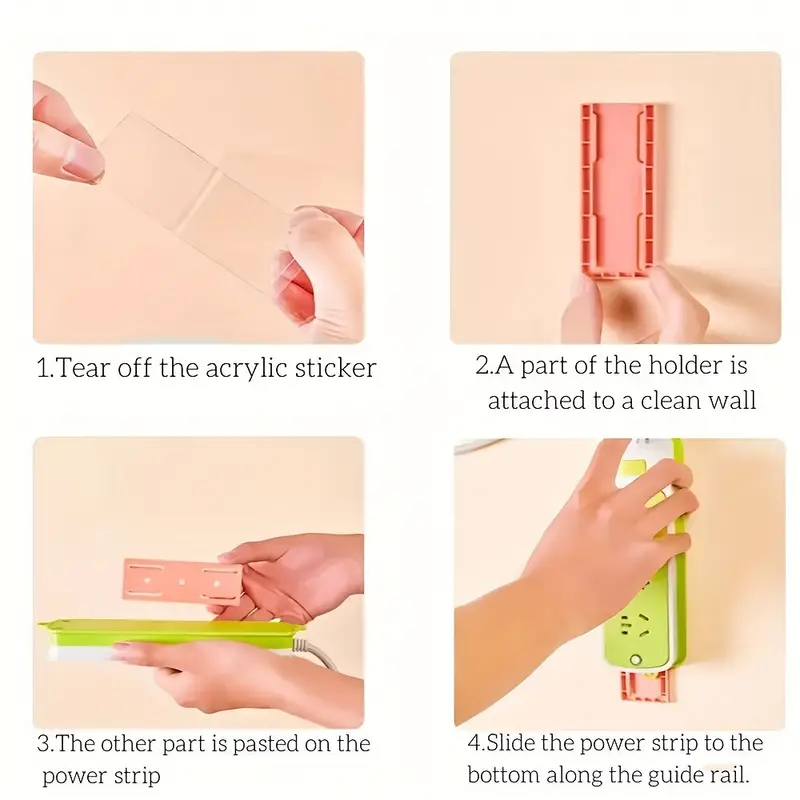 1.Tear off the acrylic sticker

2.A part of the holder is attached to a clean wall

3.The other part is pasted on the power strip

4.Slide the power strip to the bottom along the guide rail.