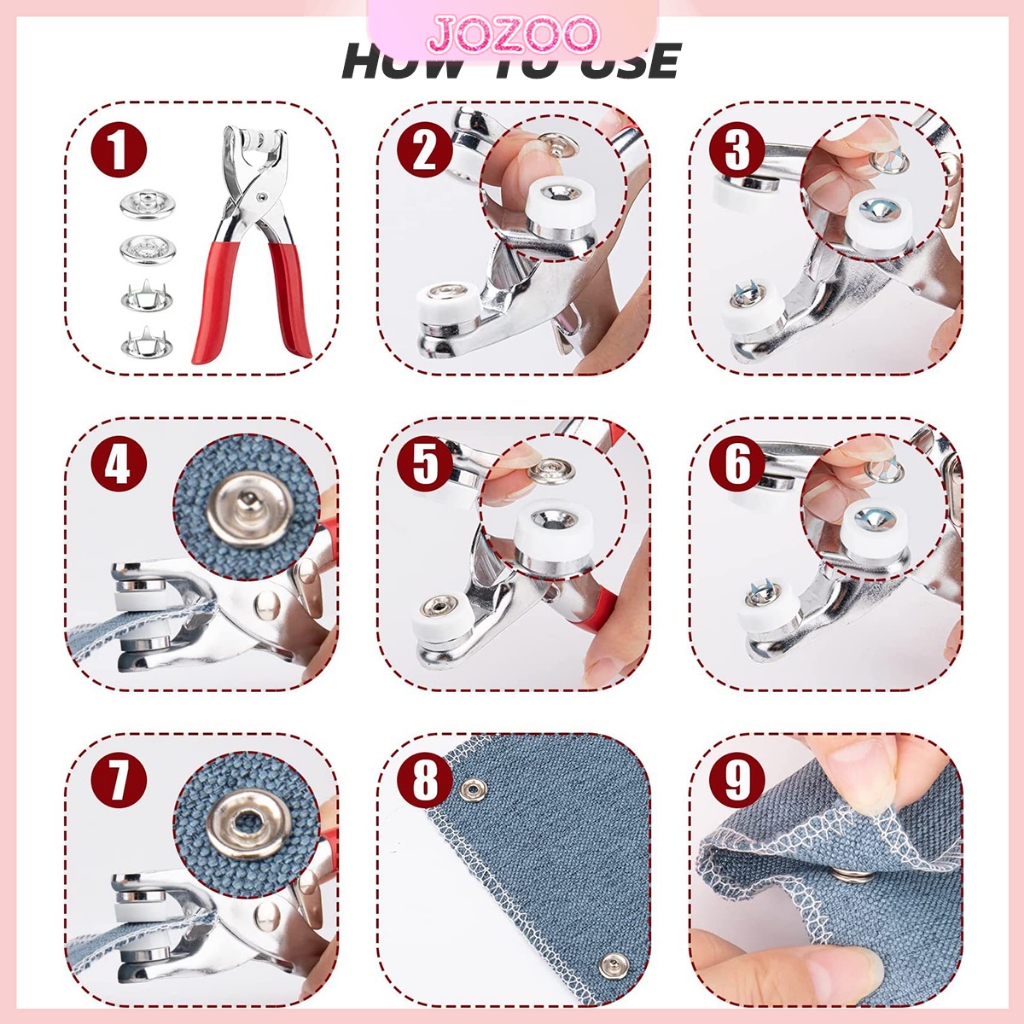 JOZOO

HOW TO USE

1

2

3

4

5

6

7

8

9