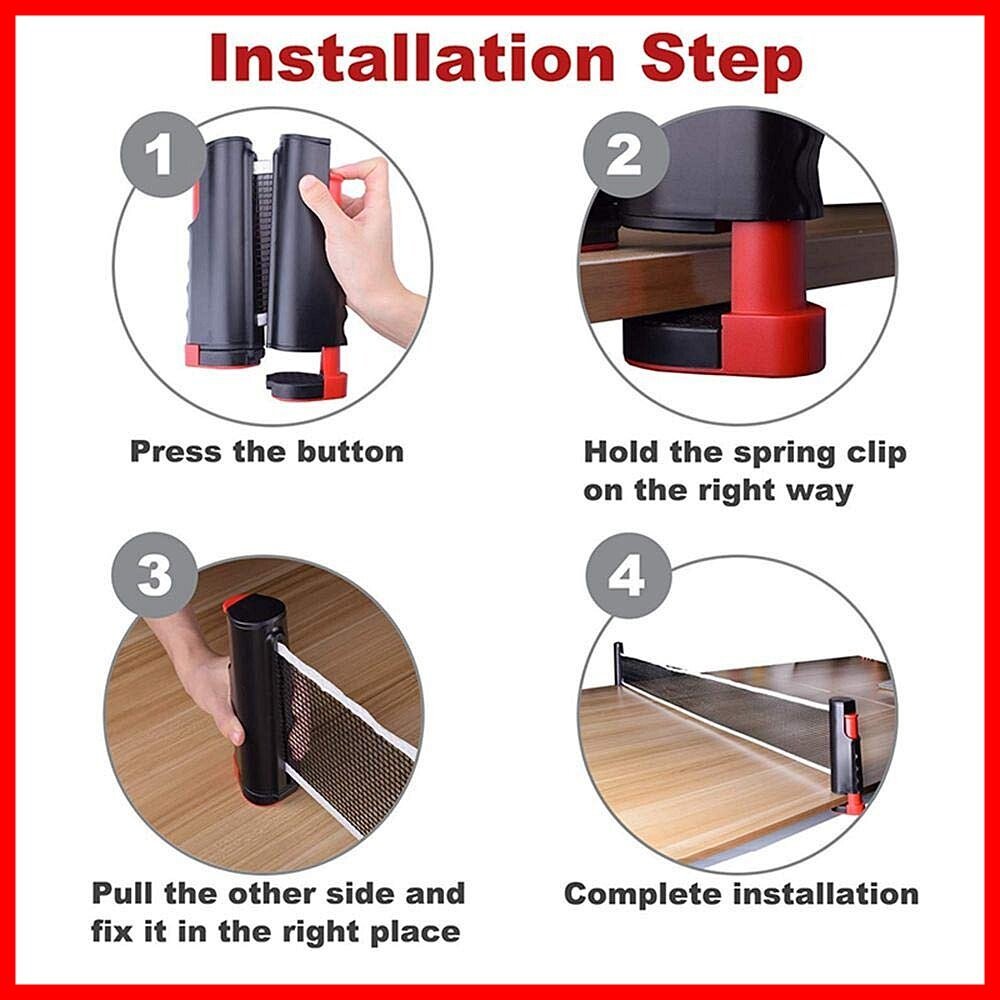 Installation Step

1

Press the button

2

Hold the spring clip on the right way

3

Pull the other side and fix it in the right place

4

Complete installation