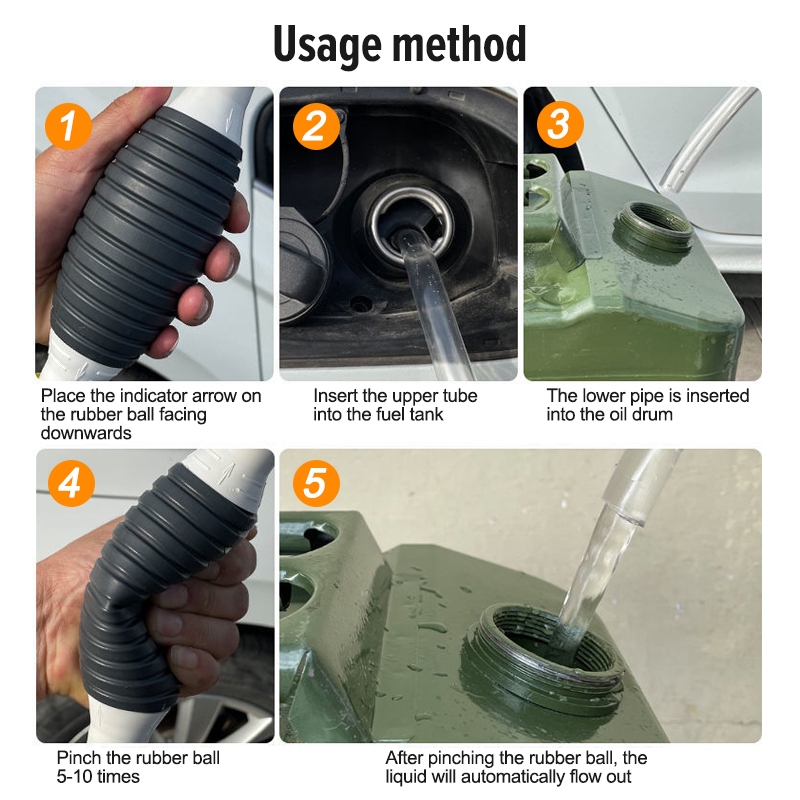 Usage method

1

Place the indicator arrow on the rubber ball facing downwards

2

Insert the upper tube into the fuel tank

3

The lower pipe is inserted into the oil drum

4

Pinch the rubber ball 5-10 times

5

After pinching the rubber ball, the liquid will automatically flow out