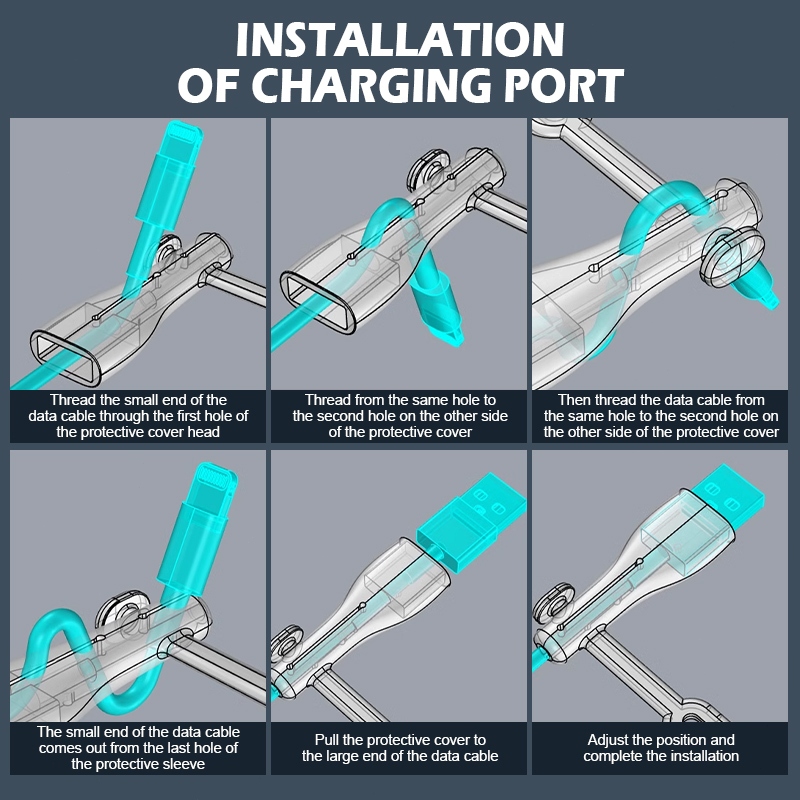 INSTALLATION OF CHARGING PORT

Thread the small end of the data cable through the first hole of the protective cover head

Thread from the same hole to the second hole on the other side of the protective cover

Then thread the data cable from the same hole to the second hole on the other side of the protective cover

The small end of the data cable comes out from the last hole of the protective sleeve

Pull the protective cover to the large end of the data cable

Adjust the position and complete the installation