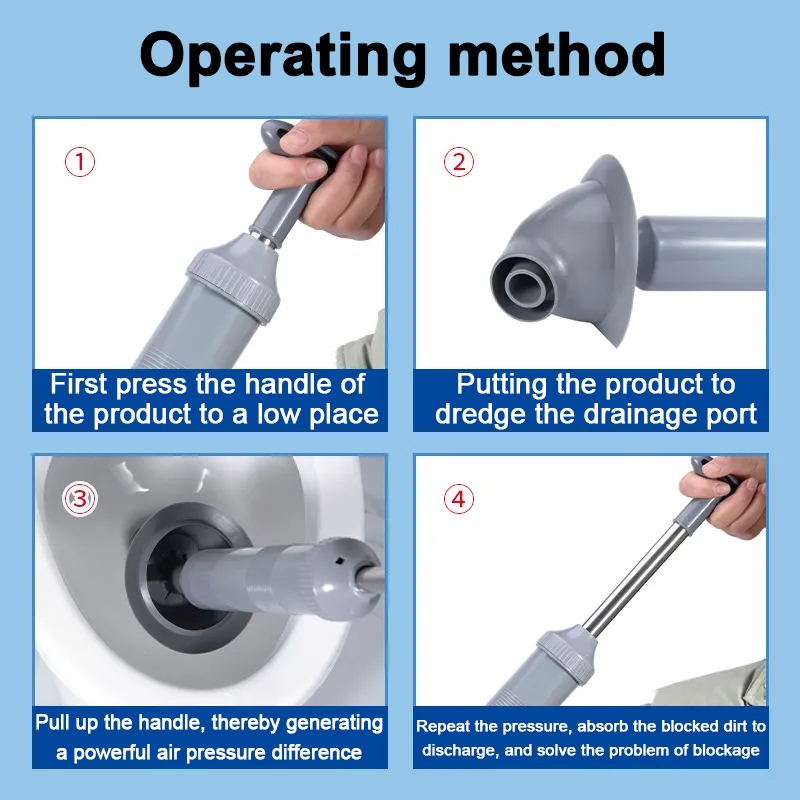 Operating method

①

First press the handle of the product to a low place

②

Putting the product to dredge the drainage port

③

Pull up the handle, thereby generating a powerful air pressure difference

④

Repeat the pressure, absorb the blocked dirt to discharge, and solve the problem of blockage