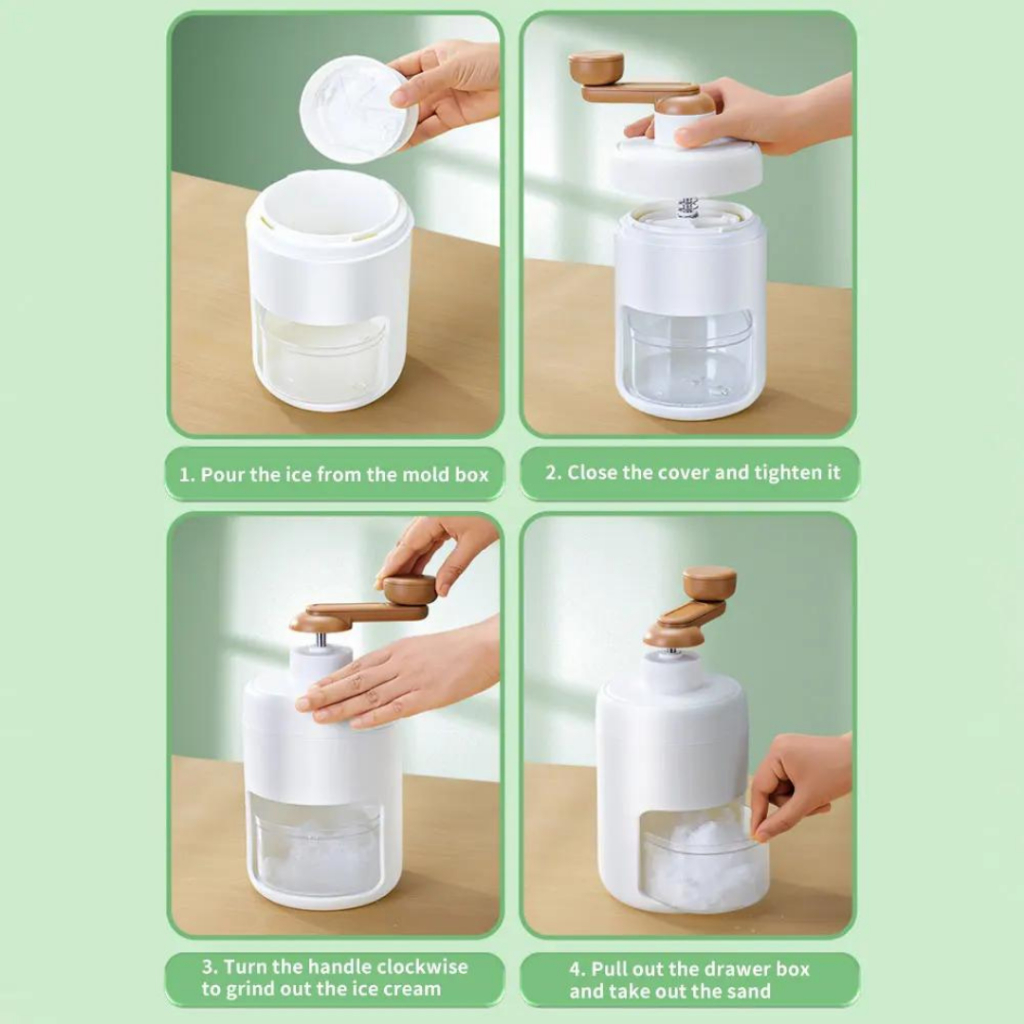 1. Pour the ice from the mold box

2. Close the cover and tighten it

3. Turn the handle clockwise to grind out the ice cream

4. Pull out the drawer box and take out the sand