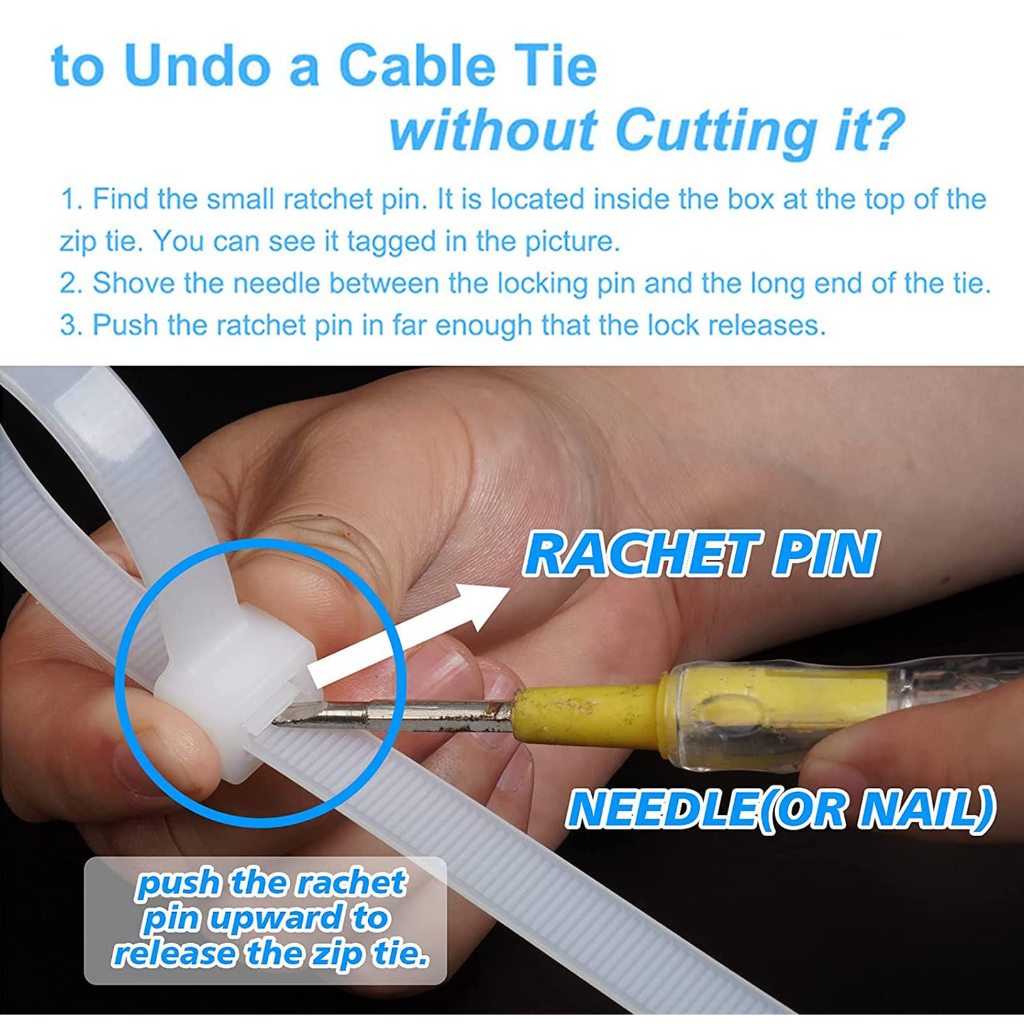 to Undo a Cable Tie
without Cutting it?

1. Find the small ratchet pin. It is located inside the box at the top of the zip tie. You can see it tagged in the picture.
2. Shove the needle between the locking pin and the long end of the tie.
3. Push the ratchet pin in far enough that the lock releases.

RACHET PIN

NEEDLE(OR NAIL)

push the rachet pin upward to release the zip tie.