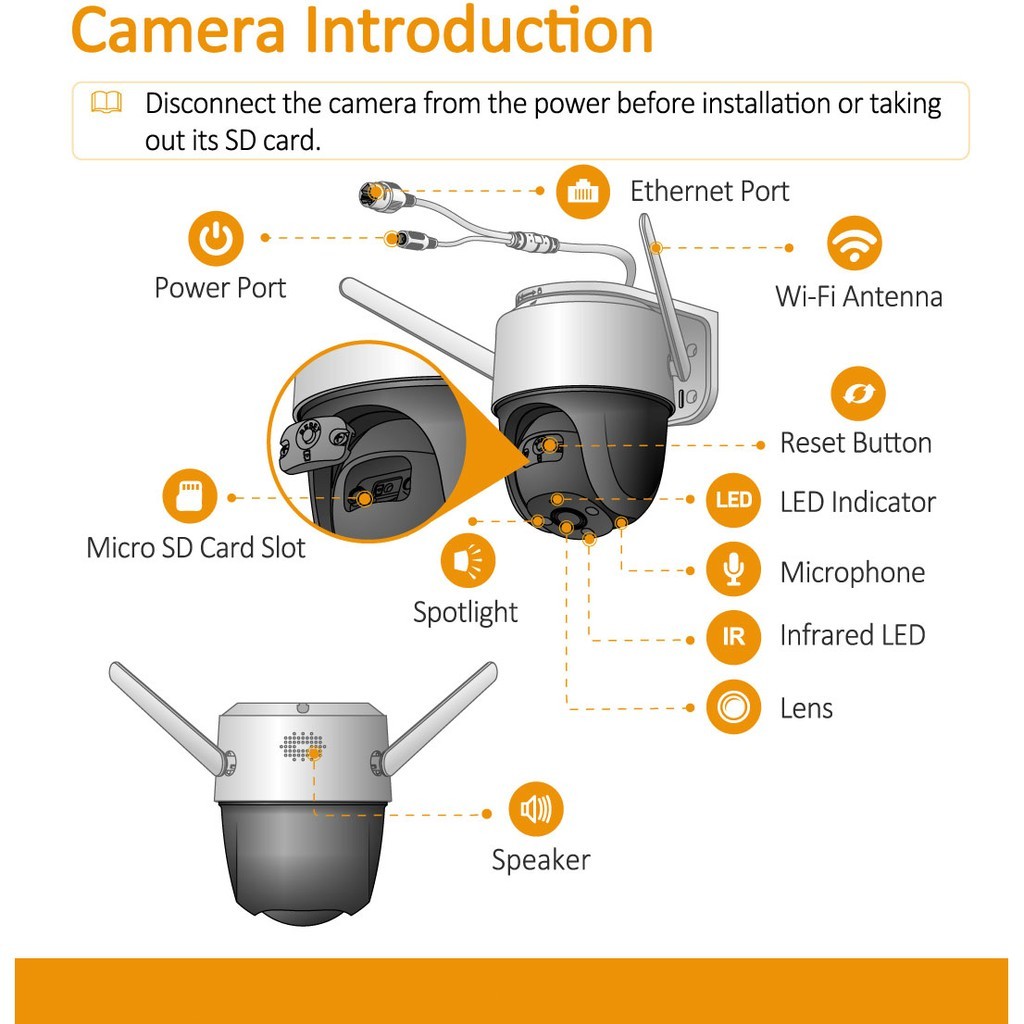 Camera Introduction

Disconnect the camera from the power before installation or taking out its SD card.

Ethernet Port

Power Port

Wi-Fi Antenna

Reset Button

LED

LED Indicator

Micro SD Card Slot

Spotlight

Microphone

IR

Infrared LED

Lens

Speaker