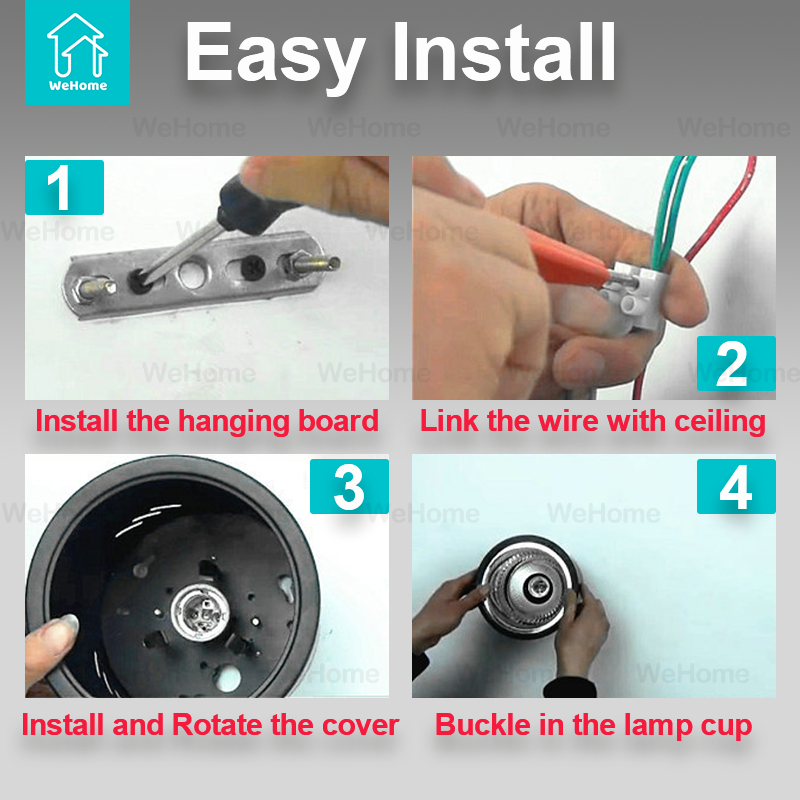 WeHome

Easy Install

WeHome WeHome WeHome WeHome

1

Install the hanging board

2

Link the wire with ceiling

3

Install and Rotate the cover

4

Buckle in the lamp cup