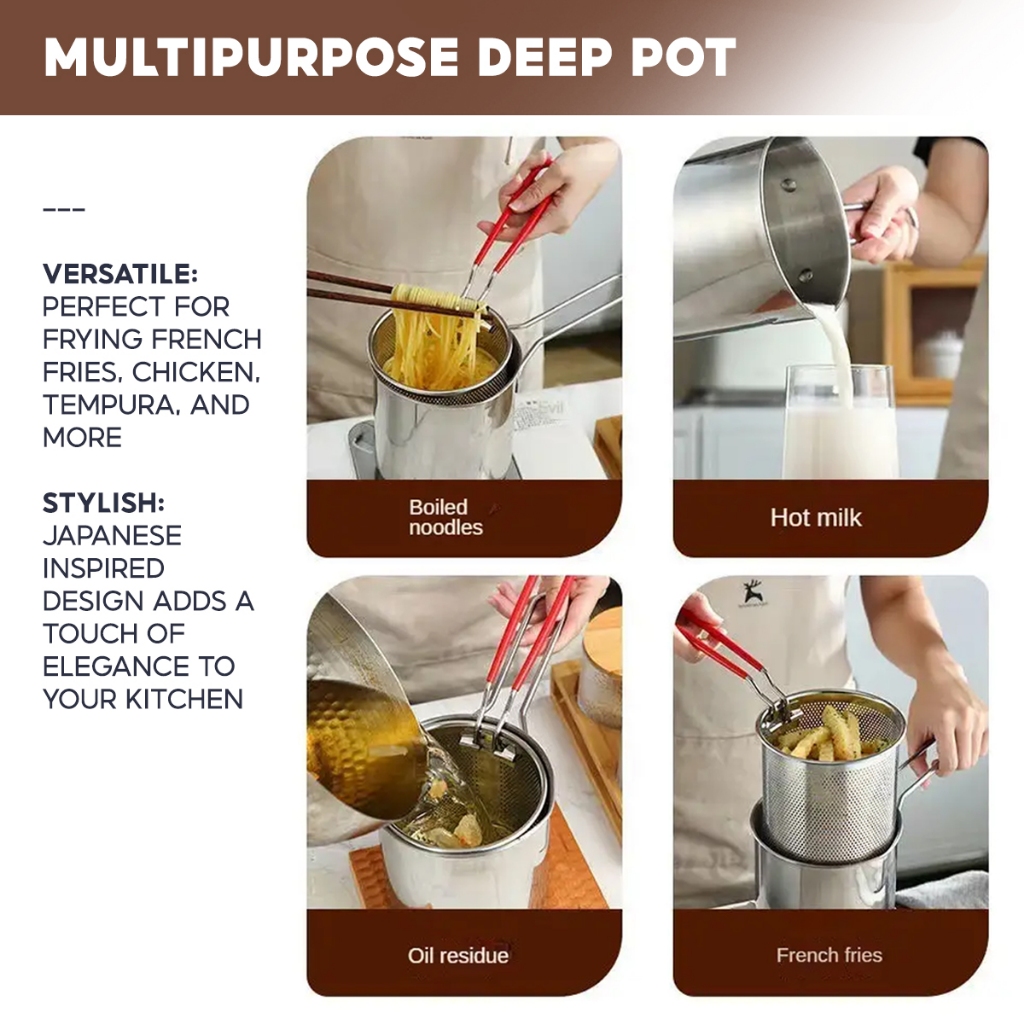 MULTIPURPOSE DEEP POT

---

VERSATILE: PERFECT FOR FRYING FRENCH FRIES, CHICKEN, TEMPURA, AND MORE

STYLISH: JAPANESE INSPIRED DESIGN ADDS A TOUCH OF ELEGANCE TO YOUR KITCHEN

Boiled noodles

Hot milk

Oil residue

French fries